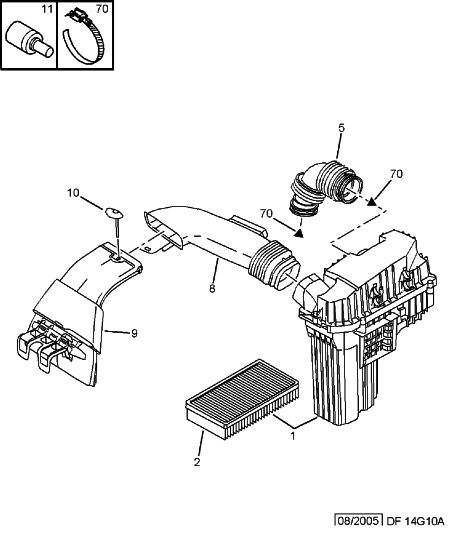 11
70
5
70
10
70
8
9
1
2
08/2005 DF 14G10A