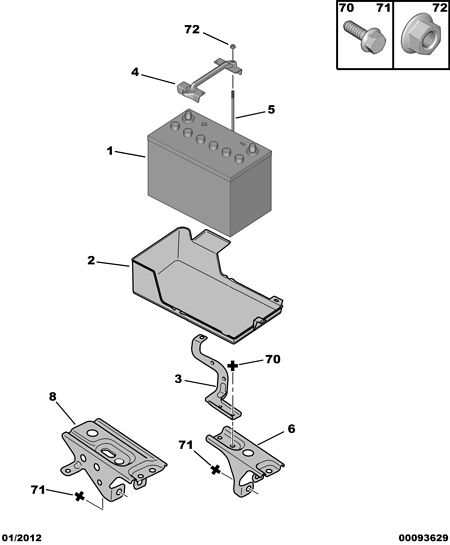 70 71 72

72
4
5
1
2
70
3
8
6
71
71

01/2012
00093629