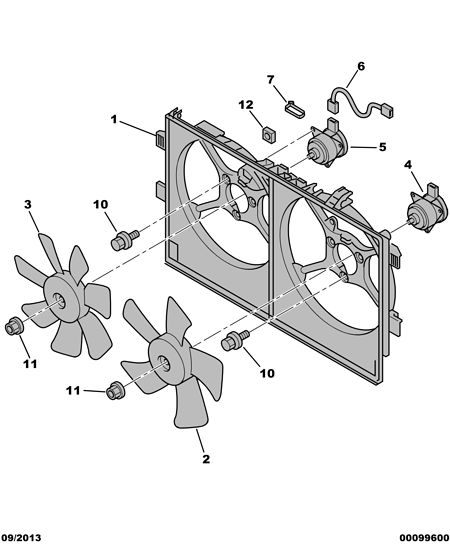 6
7
12
1
5
4
3
10
11
10
11
2
09/2013
00099600