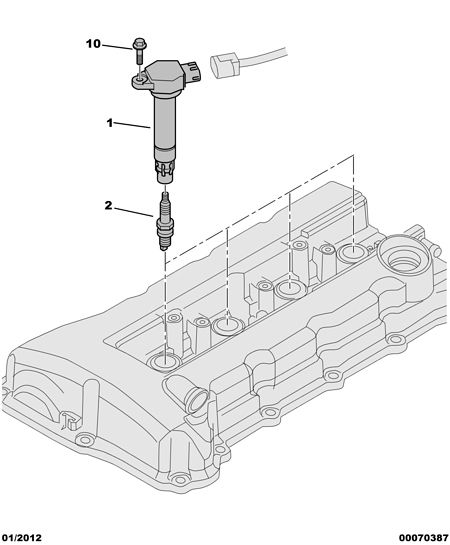 10

1

2

01/2012

00070387