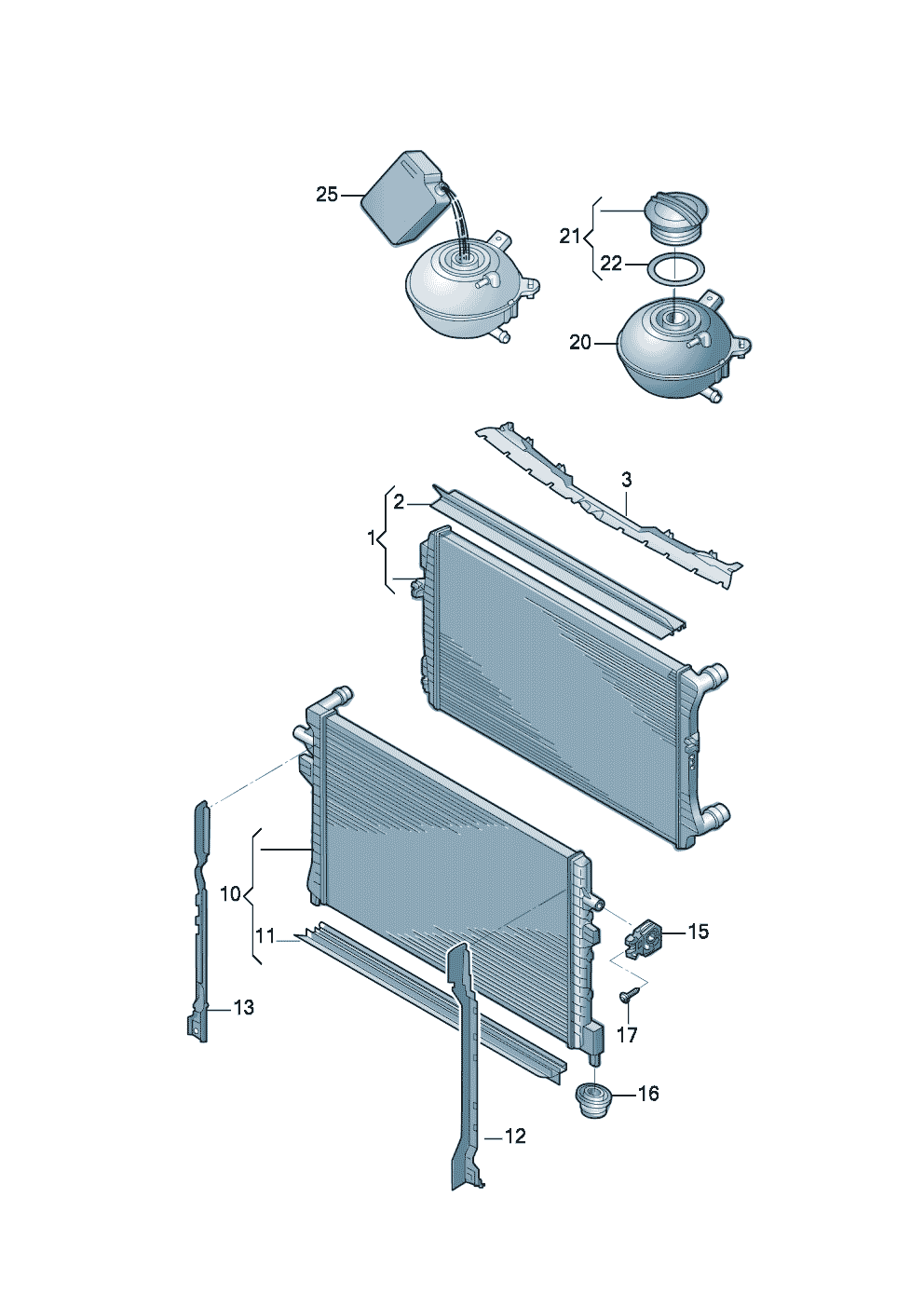 25
21
22
20
3
2
1
10
11
13
15
17
16
12