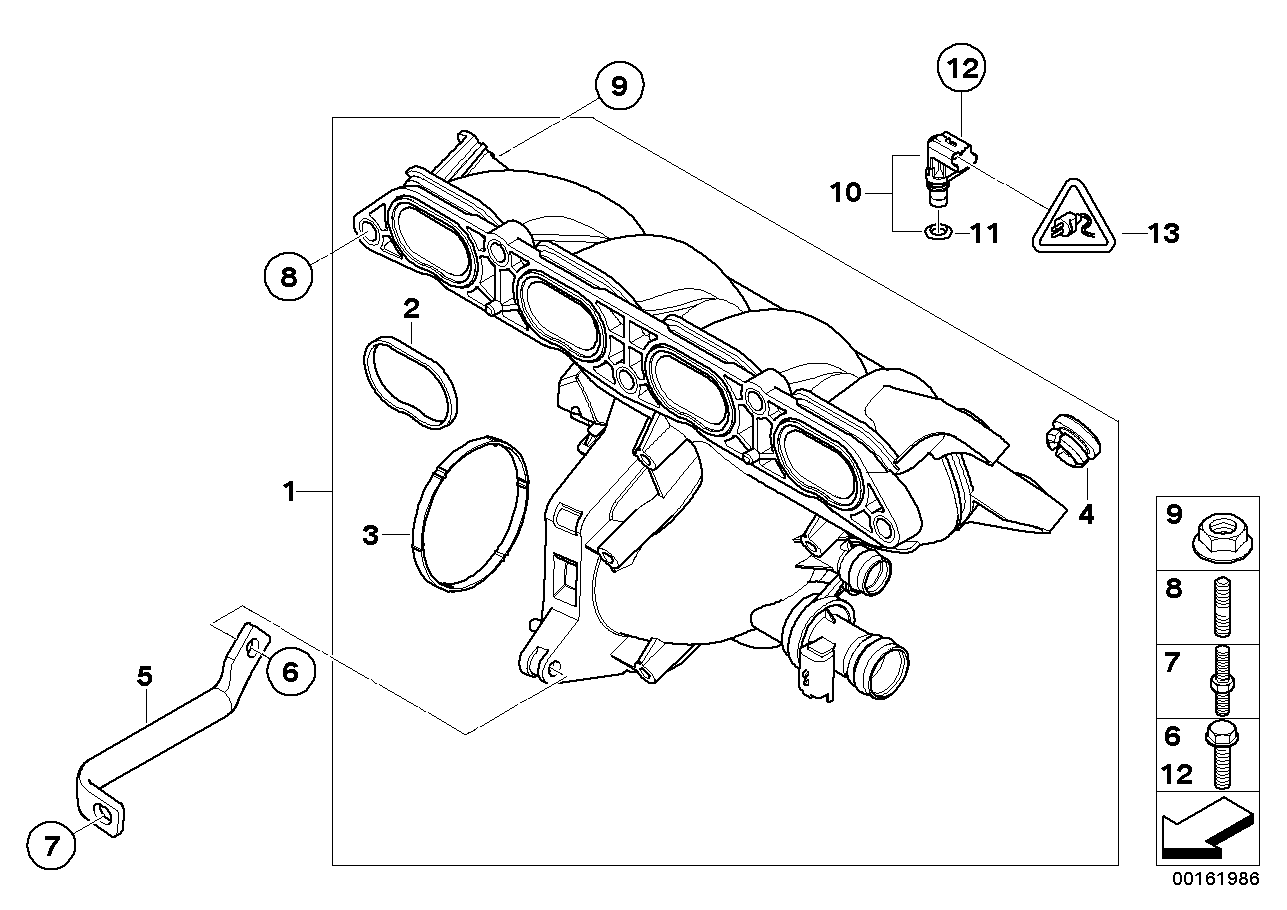 9
12
10
11
13
8
2
1
3
4
5
6
7
9
8
7
6
12
00161986