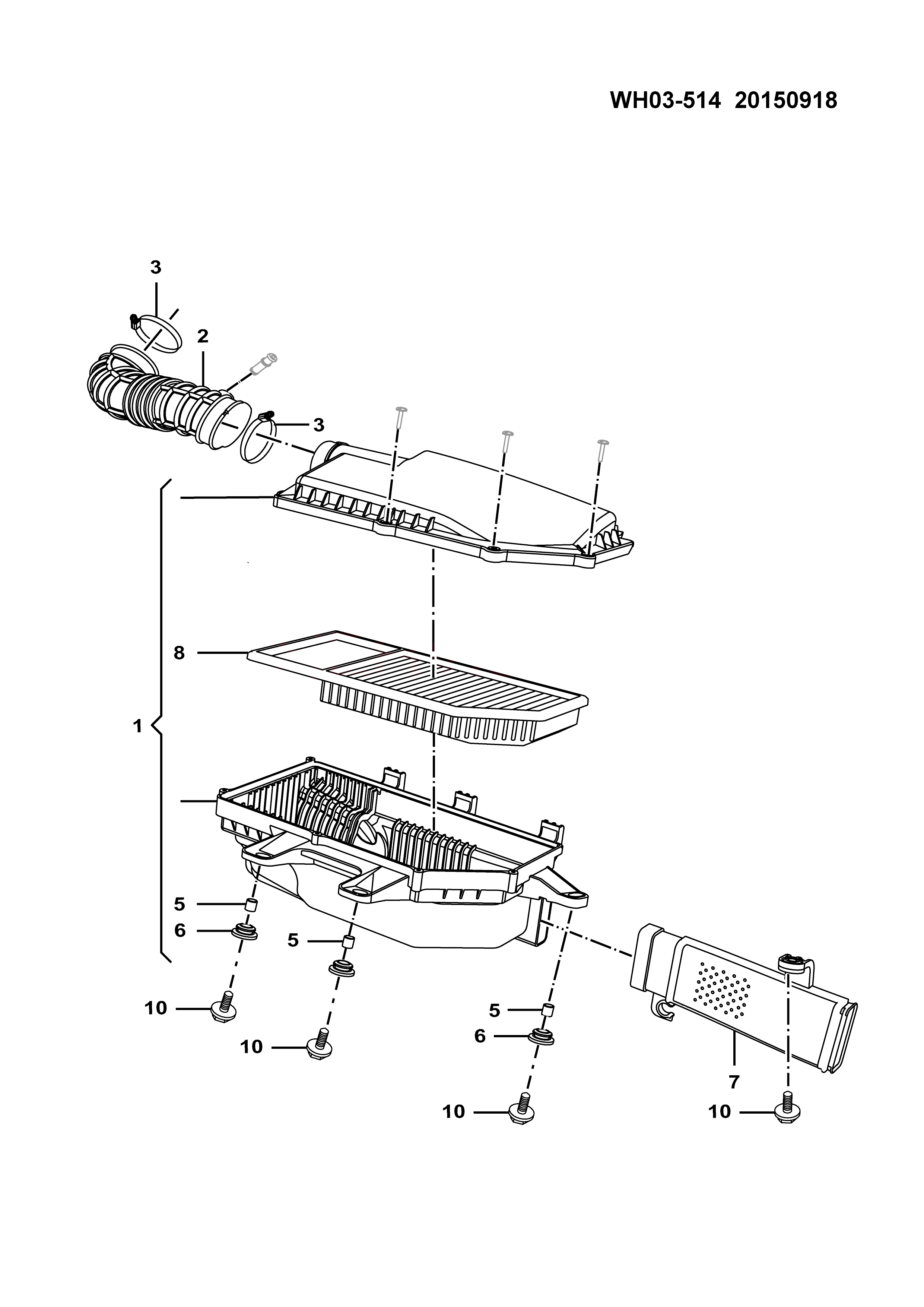 WH03-514 20150918

3
2
3
8
1
5
6
5
10
10
5
6
7
10
10