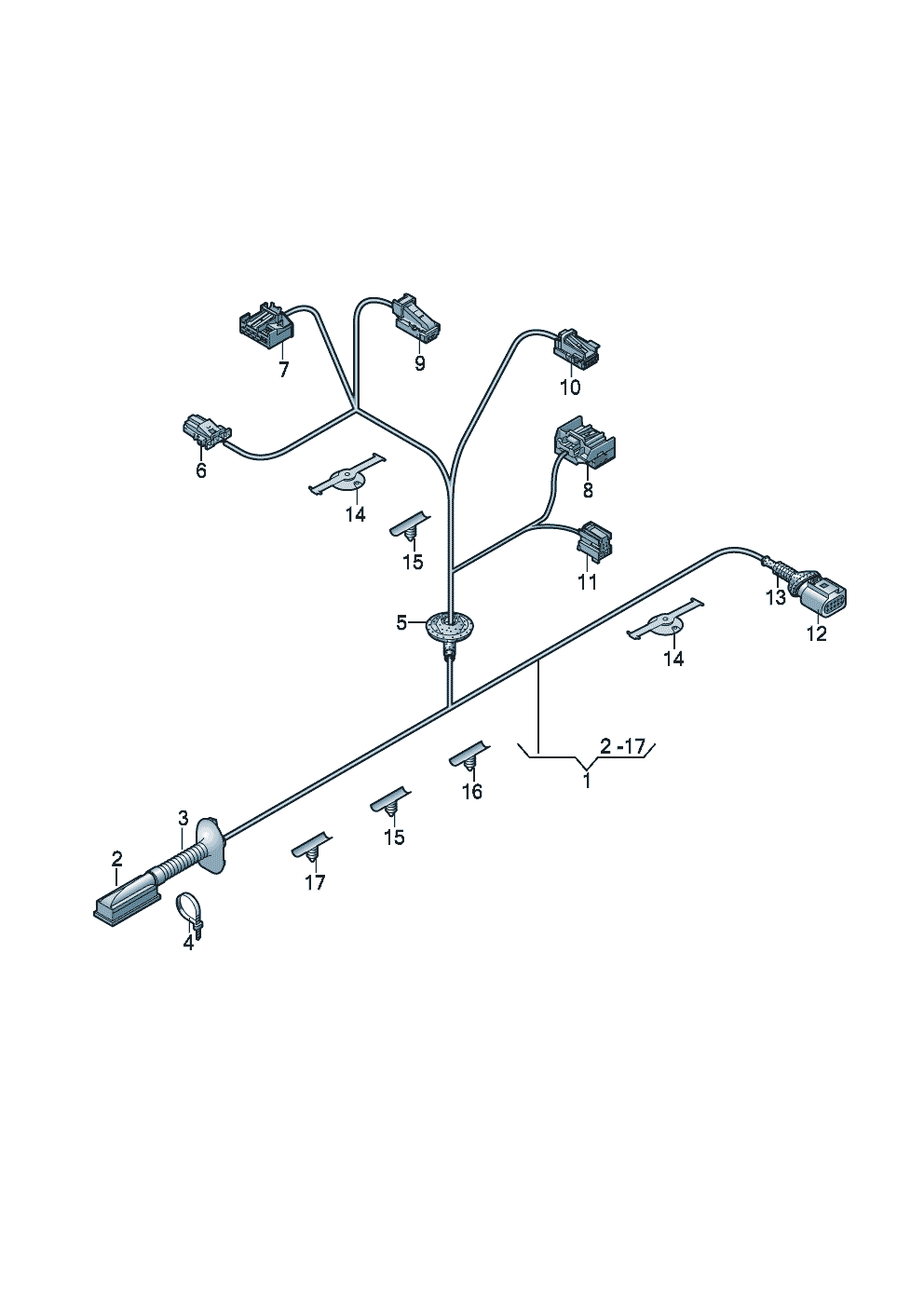 7
9
10
6
8
14
15
11
5
13
12
14
2 -17
1
16
3
15
2
17
4