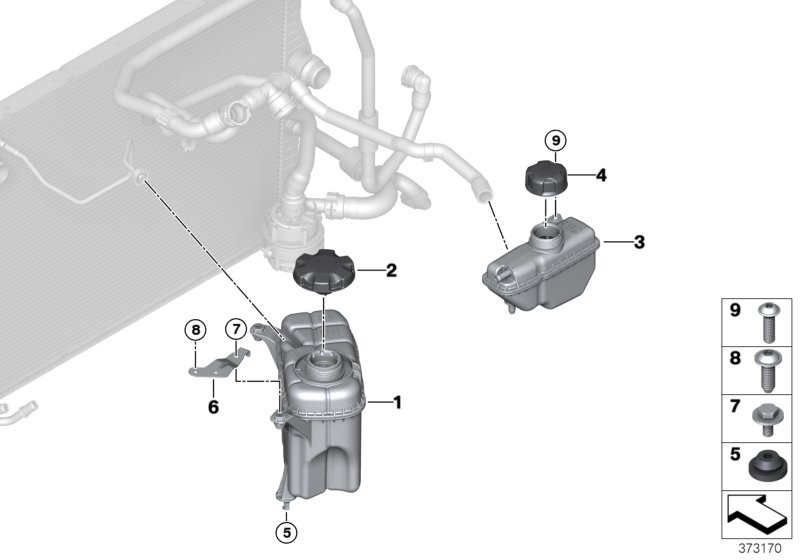 9
4
3
2
8
7
6
1
5
9
8
7
5
373170