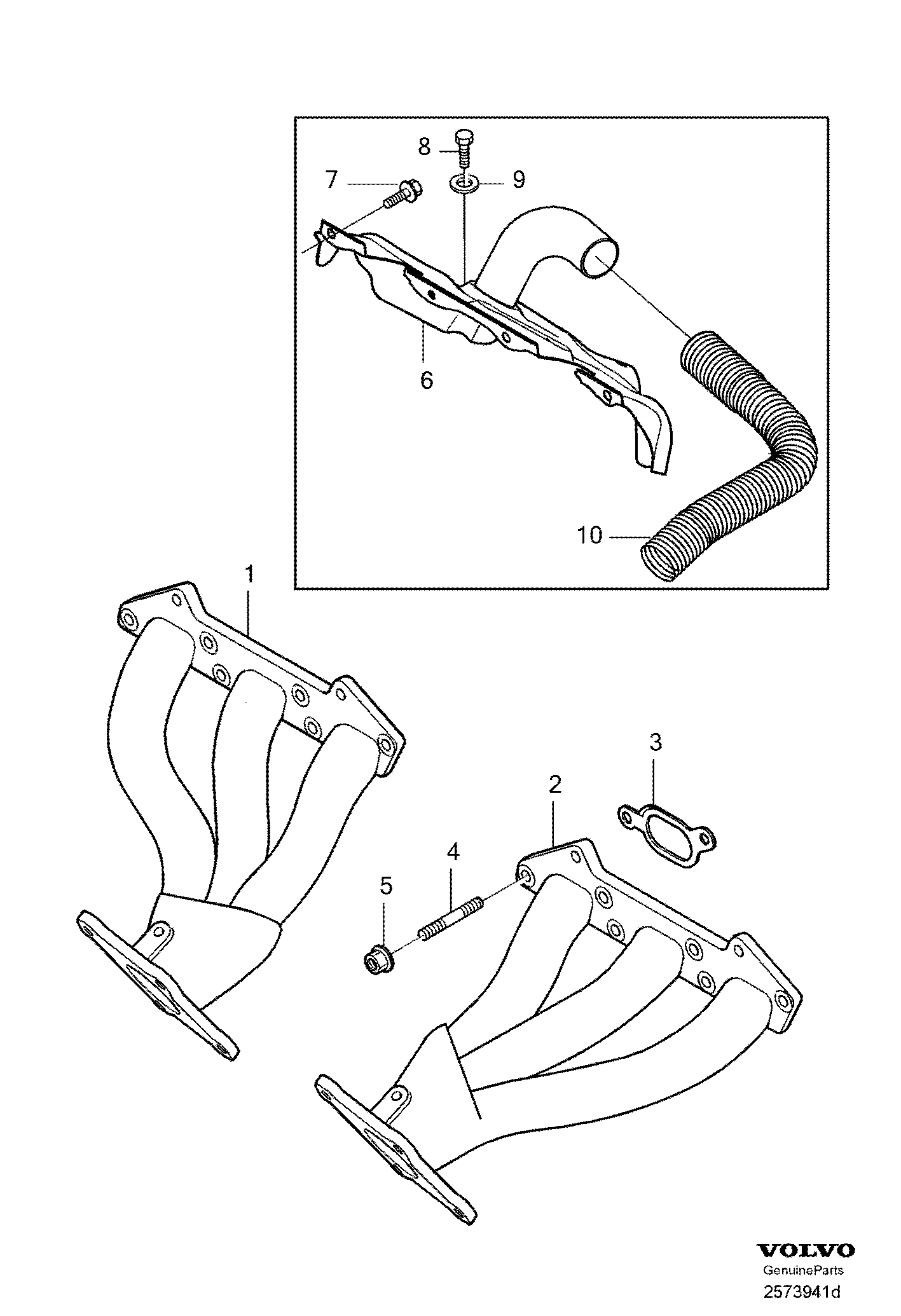 8
7
9
6
10
1
3
2
4
5

VOLVO
GenuineParts
2573941d