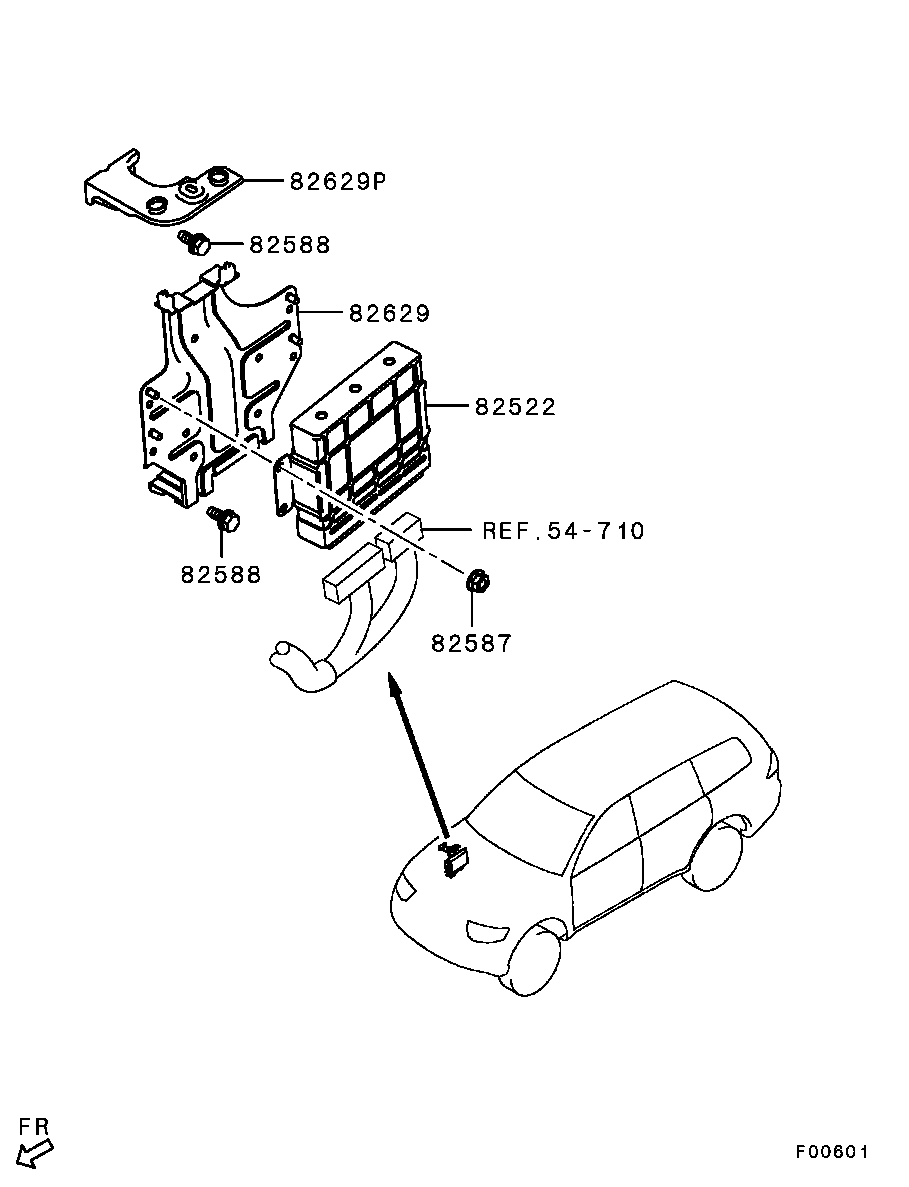 82629P
82588
82629
82522
REF.54-710
82588
82587
FR
F00601