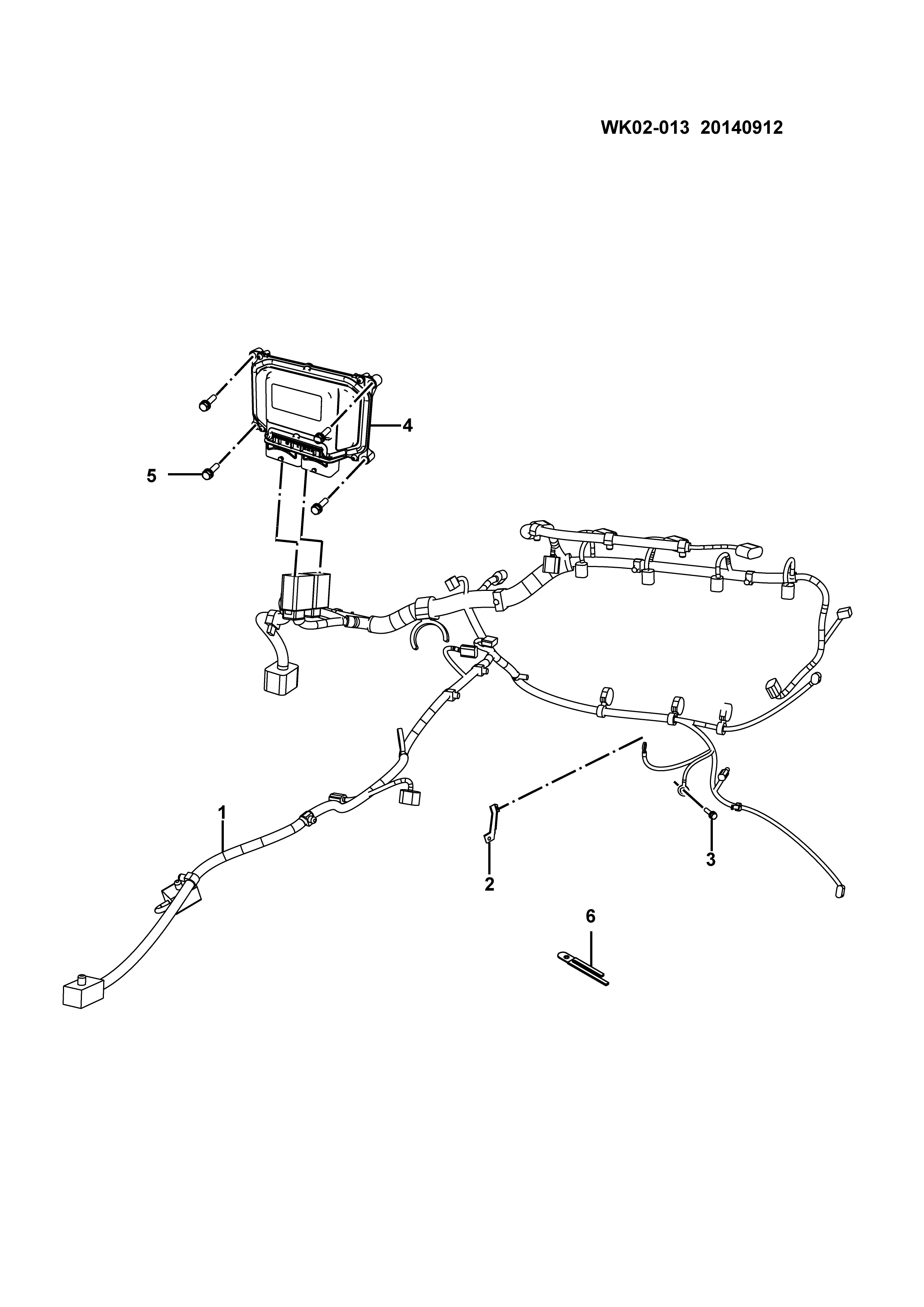 WK02-013 20140912

4

5

1

2

3

6