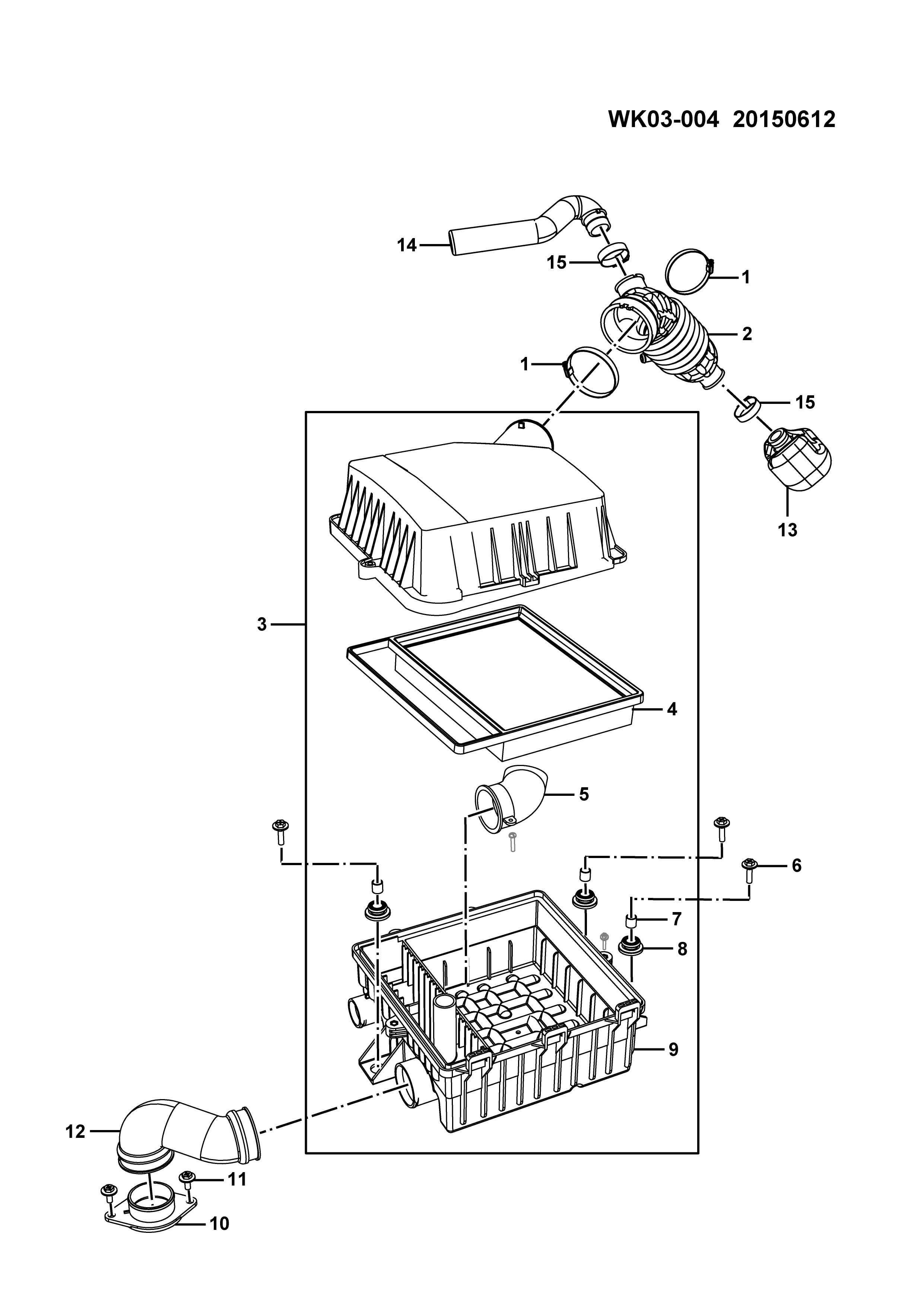 WK03-004 20150612

14
15
1
2
1
15
13
3
4
5
6
7
8
9
12
11
10