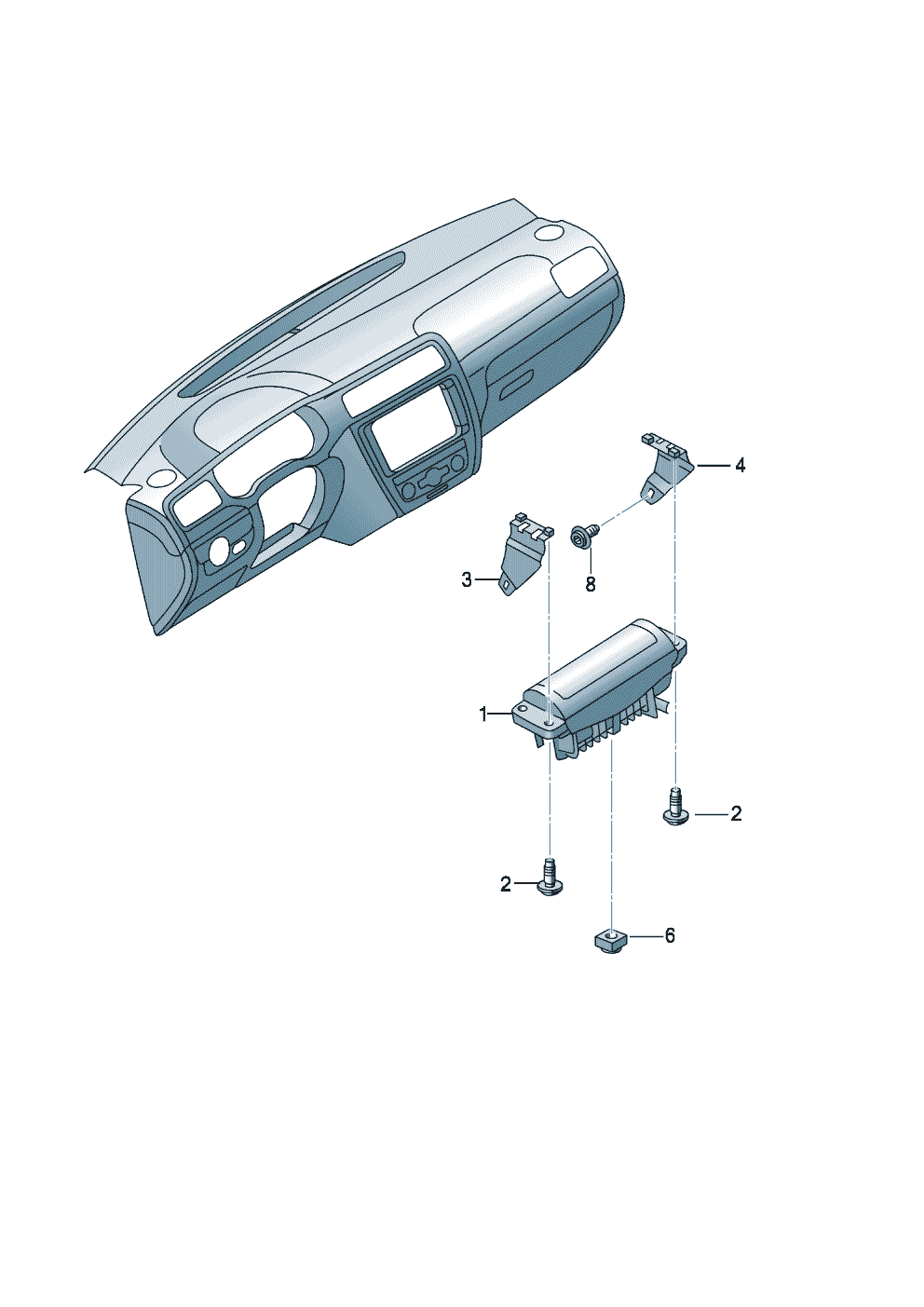 4
8
3
1
2
2
6