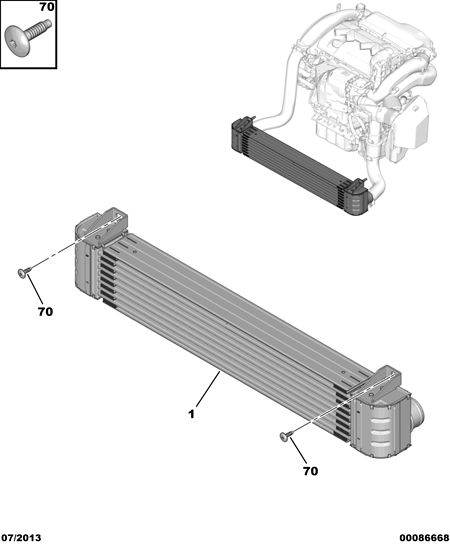 70

70

1

70

07/2013

00086668