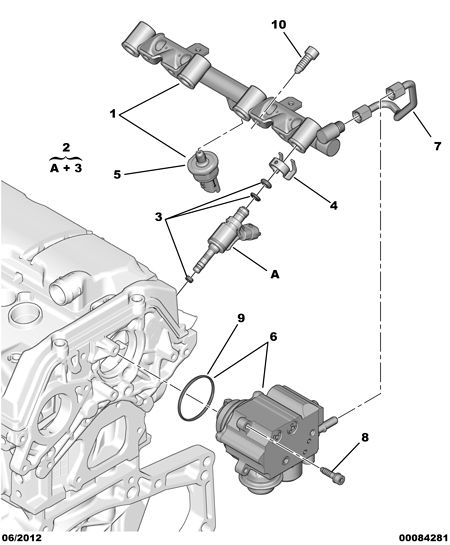 10

1

7

2
A + 3

5

4

3

A

9

6

8

06/2012

00084281