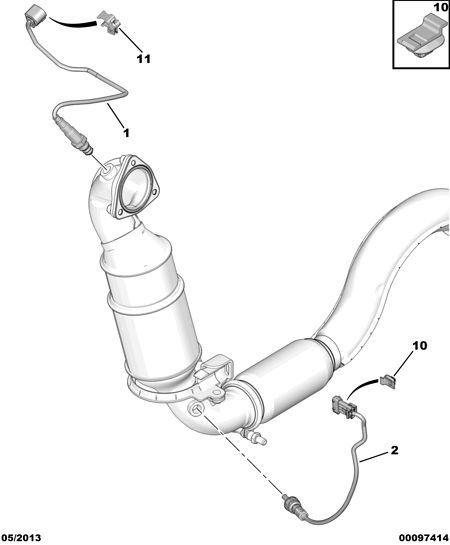 10

11

1

10

2

05/2013

00097414