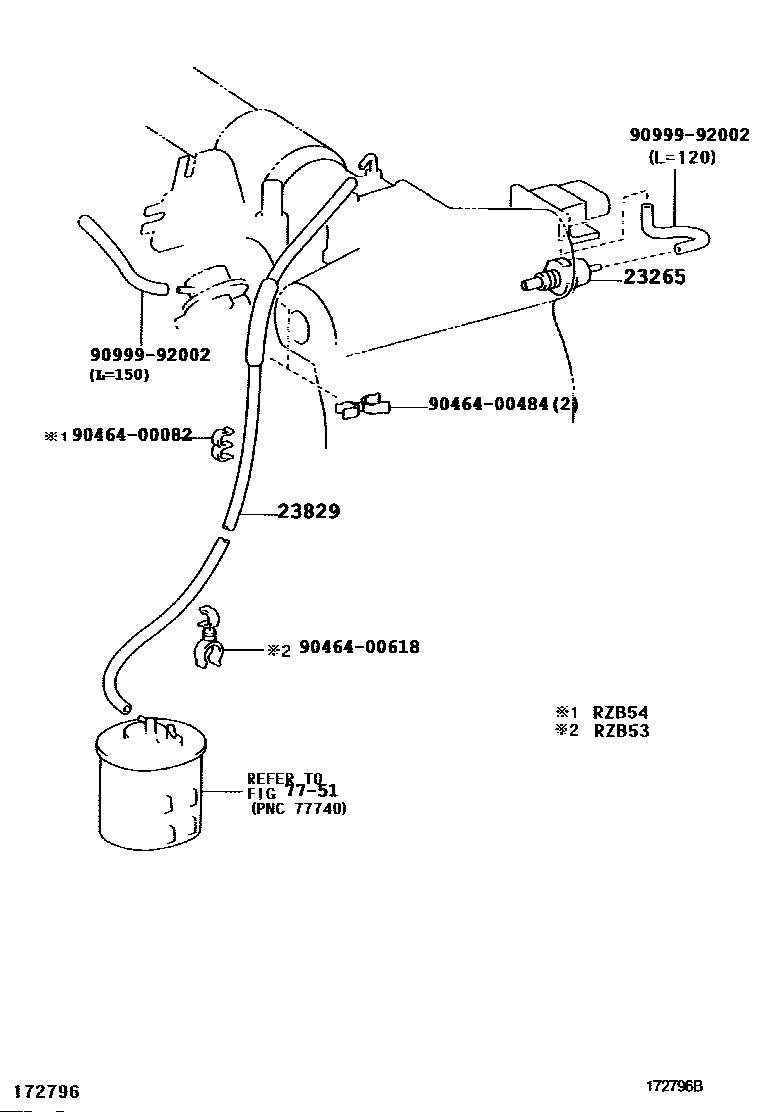 90999-92002
(L=120)

23265

90999-92002
(L=150)

90464-00484(2)

※1 90464-00082

23829

※2 90464-00618

※1 RZB54
※2 RZB53

REFER TO
FIG 77-51
(PNC 77740)

172796

172796B