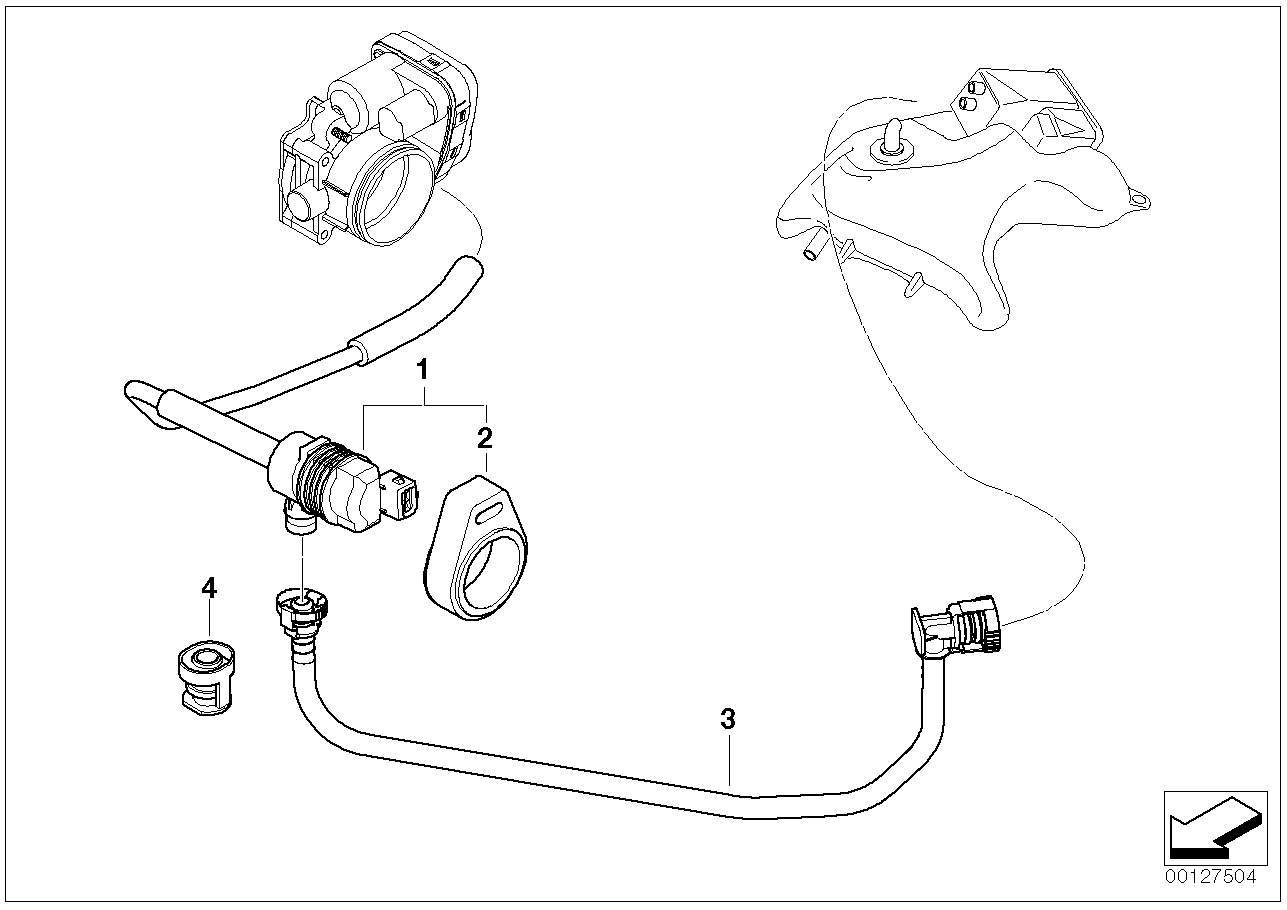 1
2
4
3
00127504