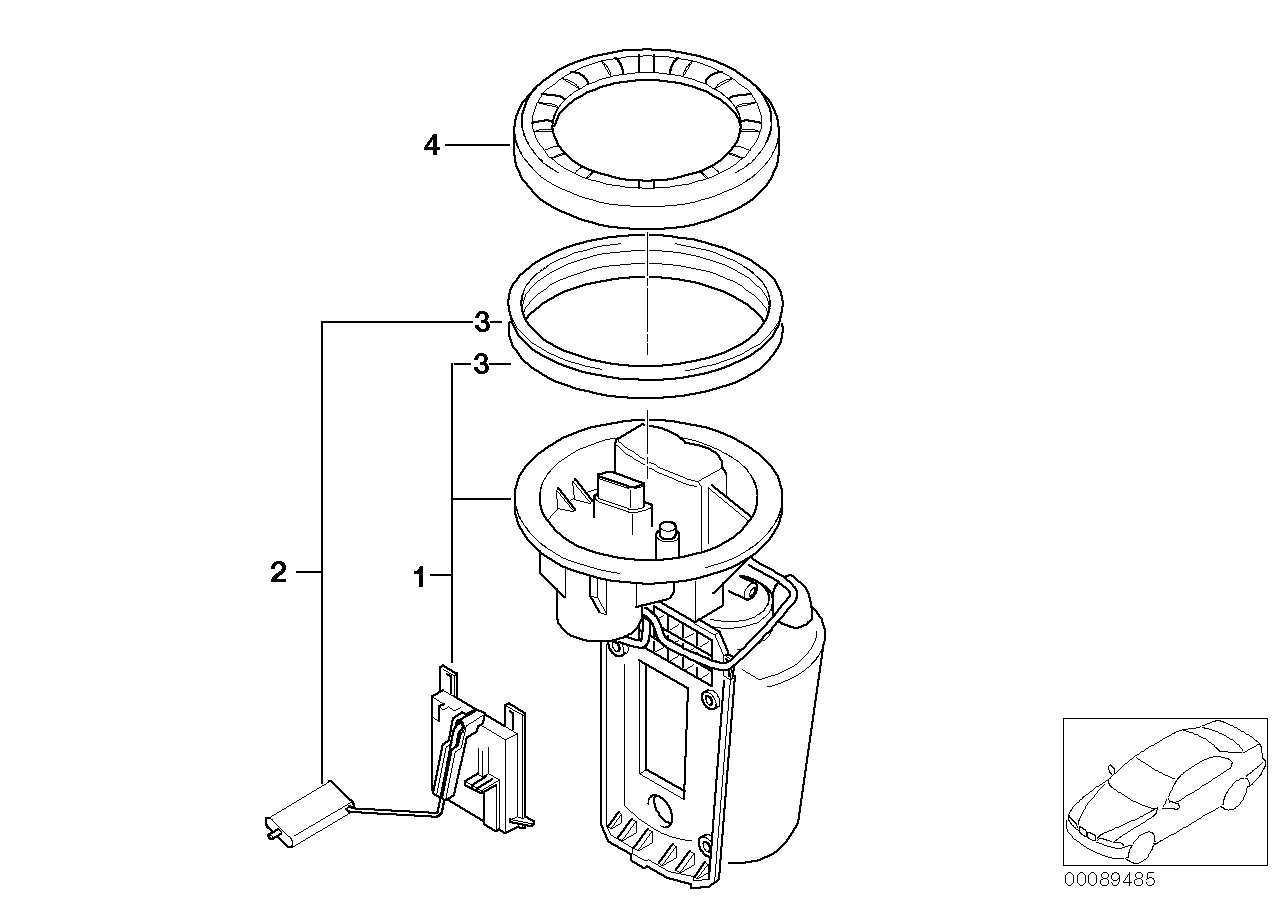 4
3
3
2
1
00089485