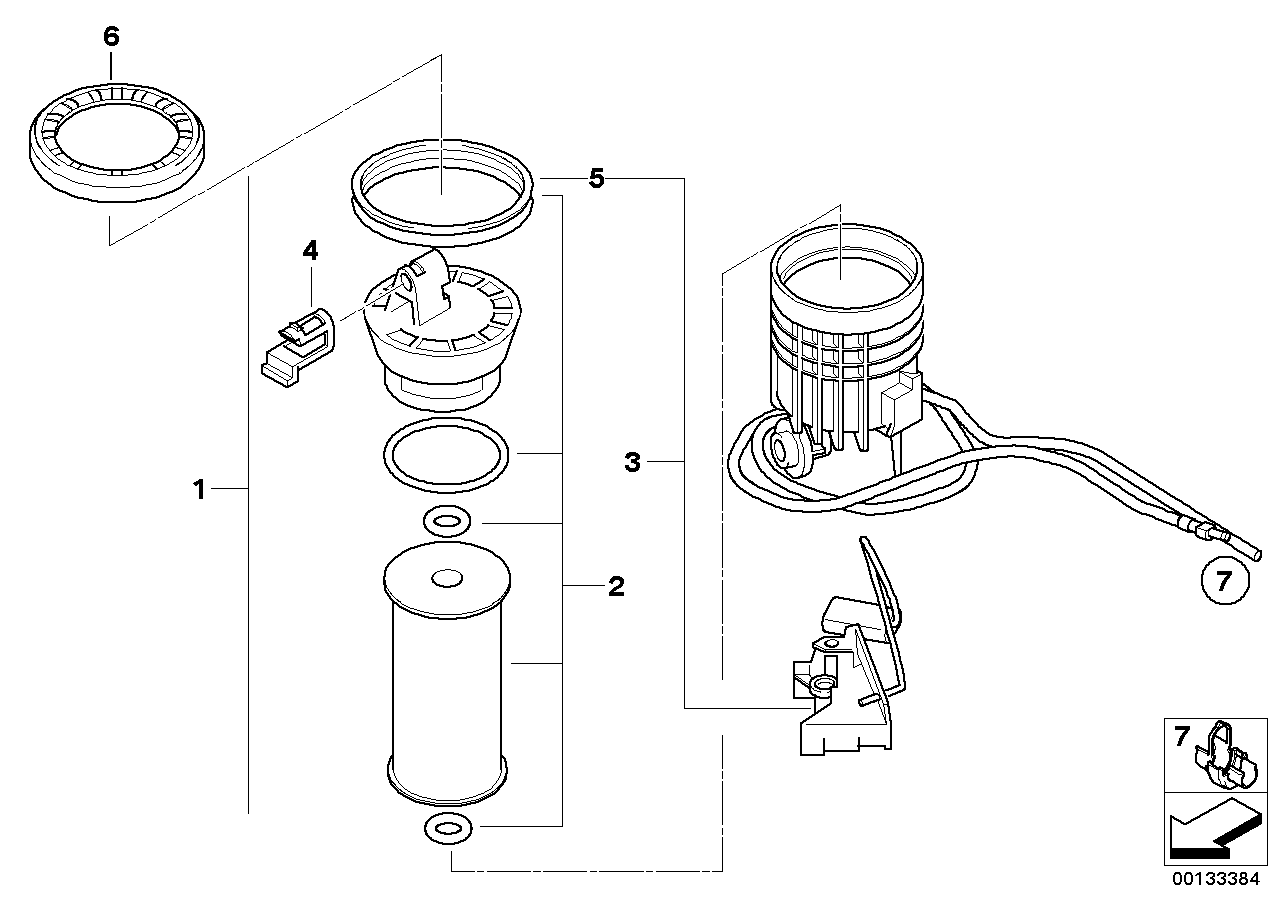 6
5
4
1
3
2
7
7
00133384