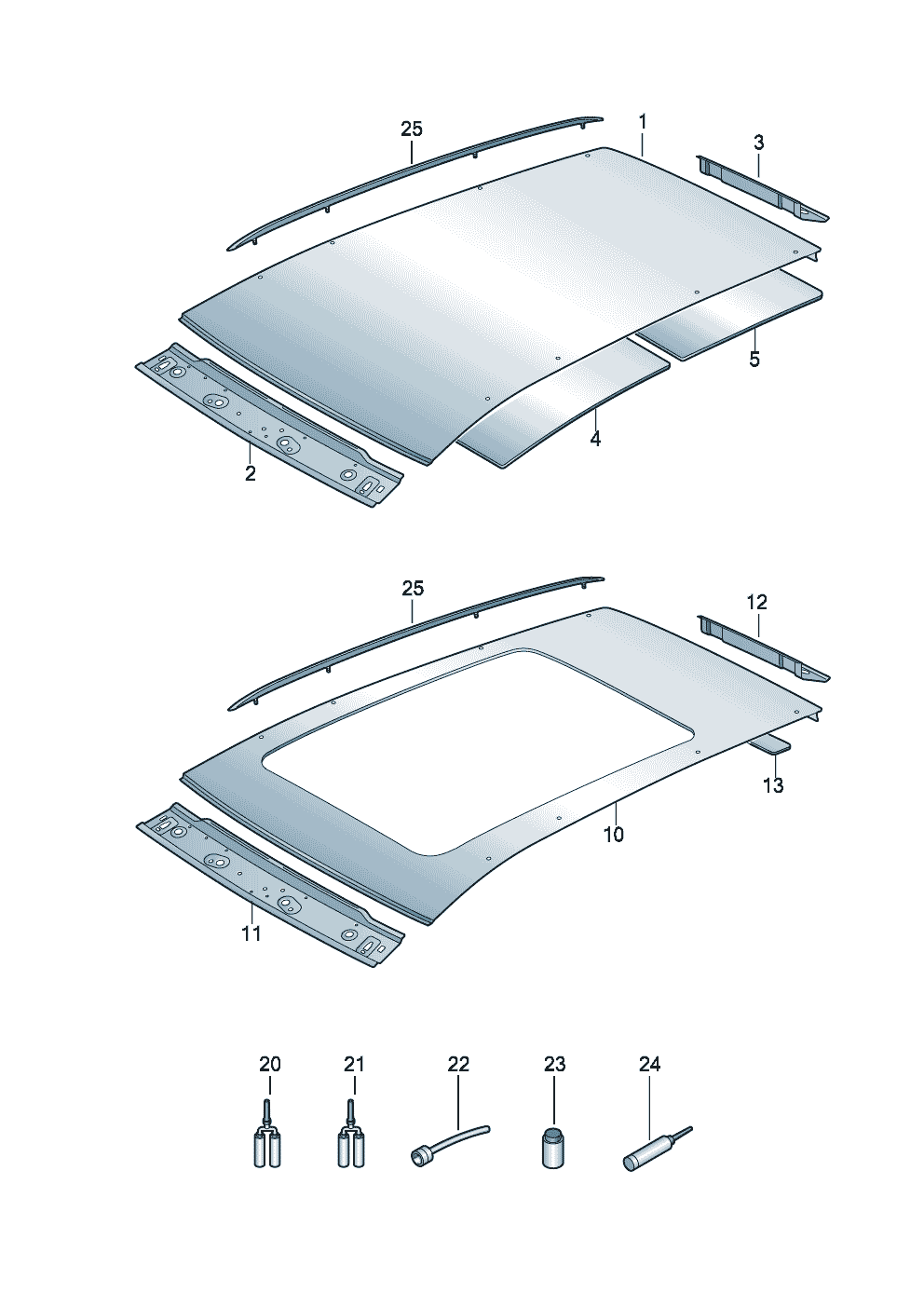 25
1
3
5
4
2

25
12
13
10
11

20
21
22
23
24