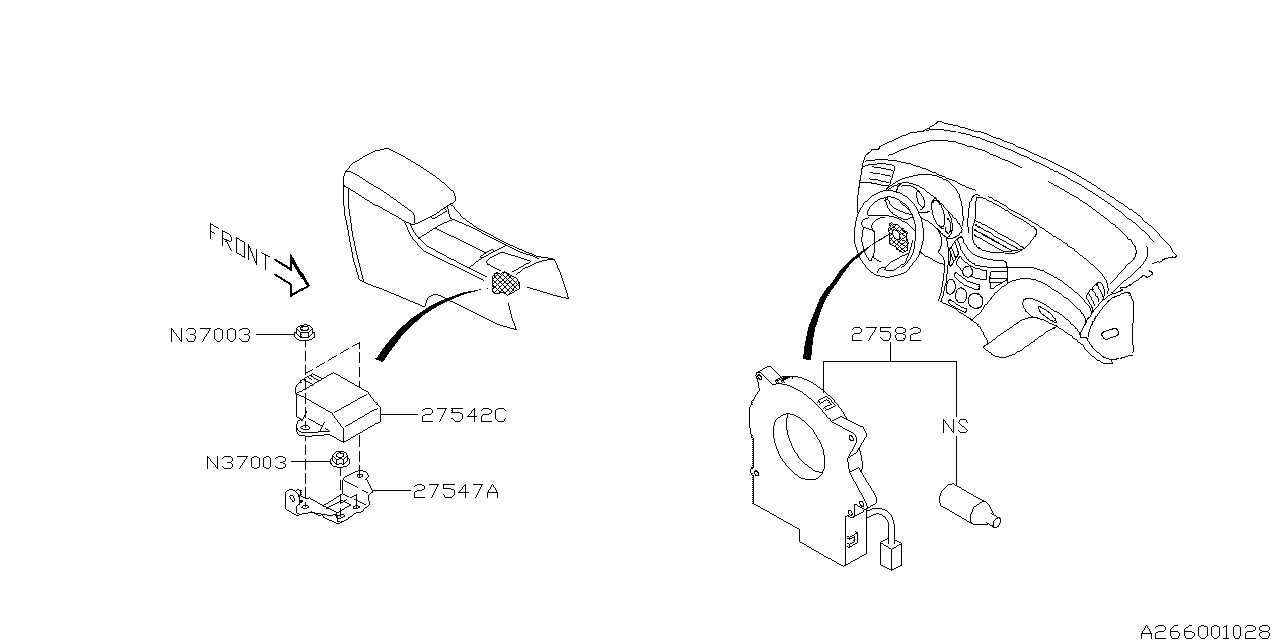 FRONT

N37003

27542C

N37003

27547A

27582

NS

A266001028