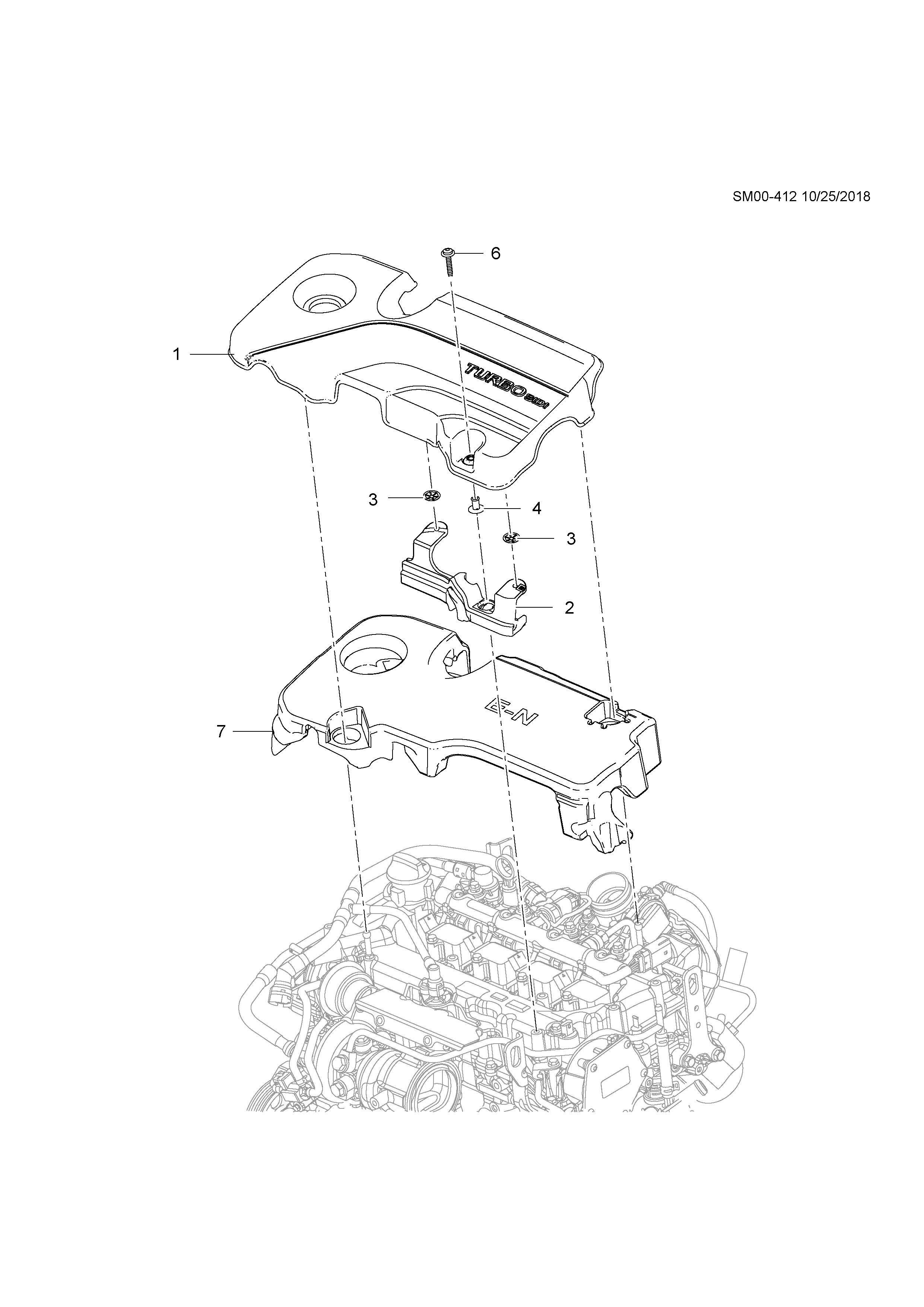 SM00-412 10/25/2018

6

1

TURBO SIDI

3

4

3

2

E-N

7