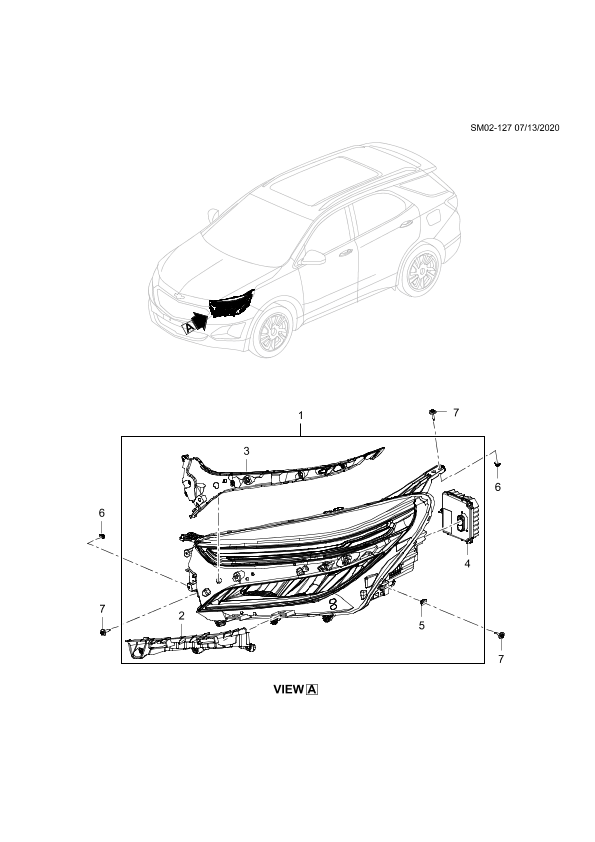 SM02-127 07/13/2020

A

1

7

3

6

6

4

7

2

5

7

VIEW A