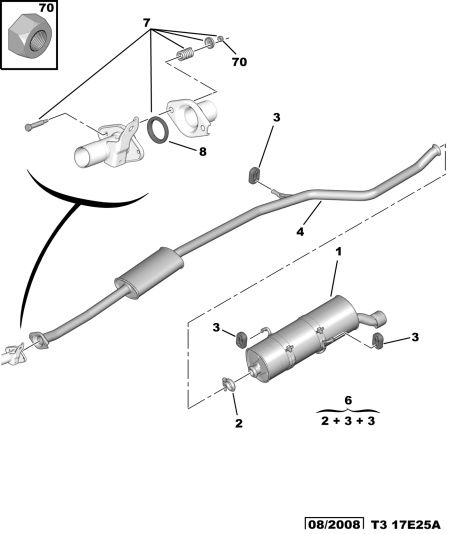 70

7

70

8

3

4

1

3

3

2

6

2 + 3 + 3

08/2008 T3 17E25A