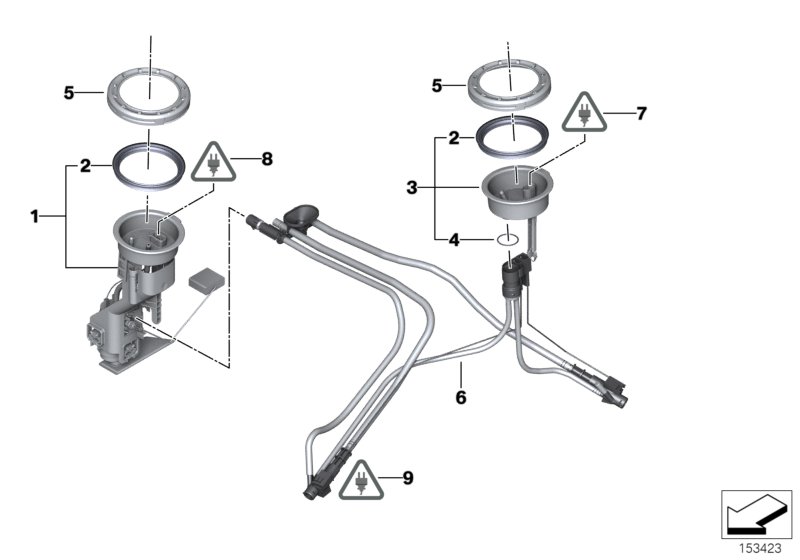 5
2
8
1
5
7
2
3
4
6
9
153423