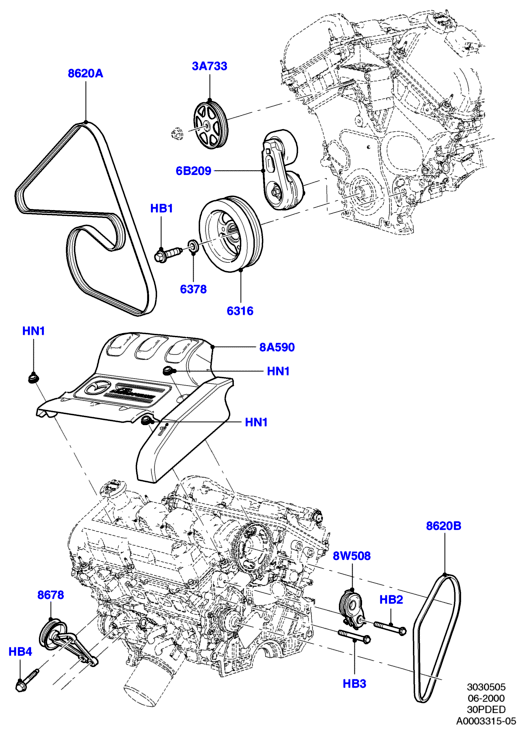 8620A

3A733

6B209

HB1

6378

6316

HN1

8A590

HN1

HN1

8620B

8W508

8678

HB2

HB4

HB3

3030505
06-2000
30PDED
A0003315-05