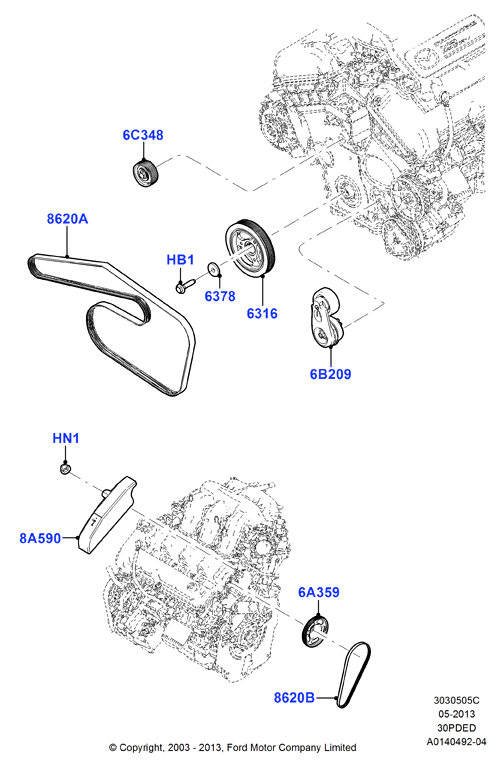 6C348

8620A

HB1

6378

6316

6B209

HN1

8A590

6A359

8620B

3030505C
05-2013
30PDED
A0140492-04

© Copyright, 2003 - 2013, Ford Motor Company Limited