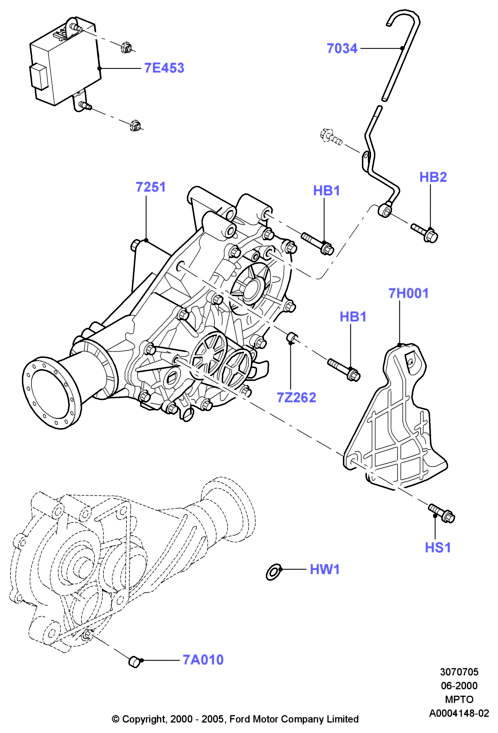 7E453

7034

7251

HB1

HB2

7H001

HB1

7Z262

HS1

HW1

7A010

3070705
06-2000
MPTO
A0004148-02

© Copyright, 2000 - 2005, Ford Motor Company Limited