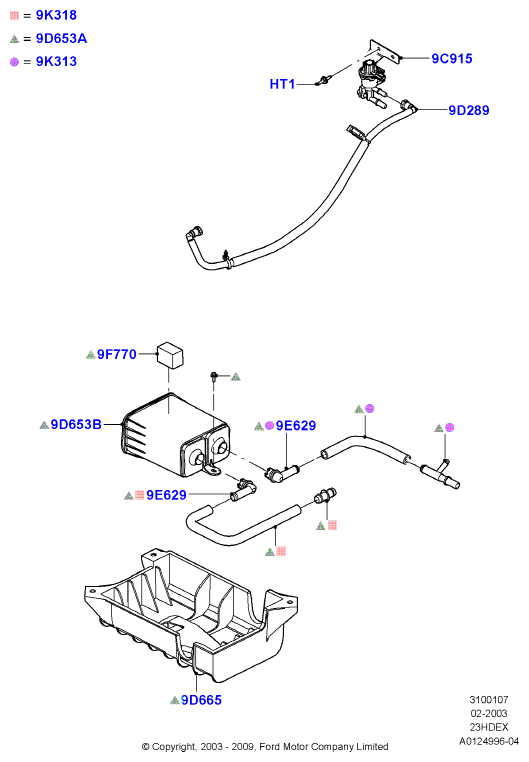 = 9K318
= 9D653A
= 9K313

9C915
HT1
9D289

9F770
9D653B
9E629
9E629
9D665

3100107
02-2003
23HDEX
A0124996-04

© Copyright, 2003 - 2009, Ford Motor Company Limited