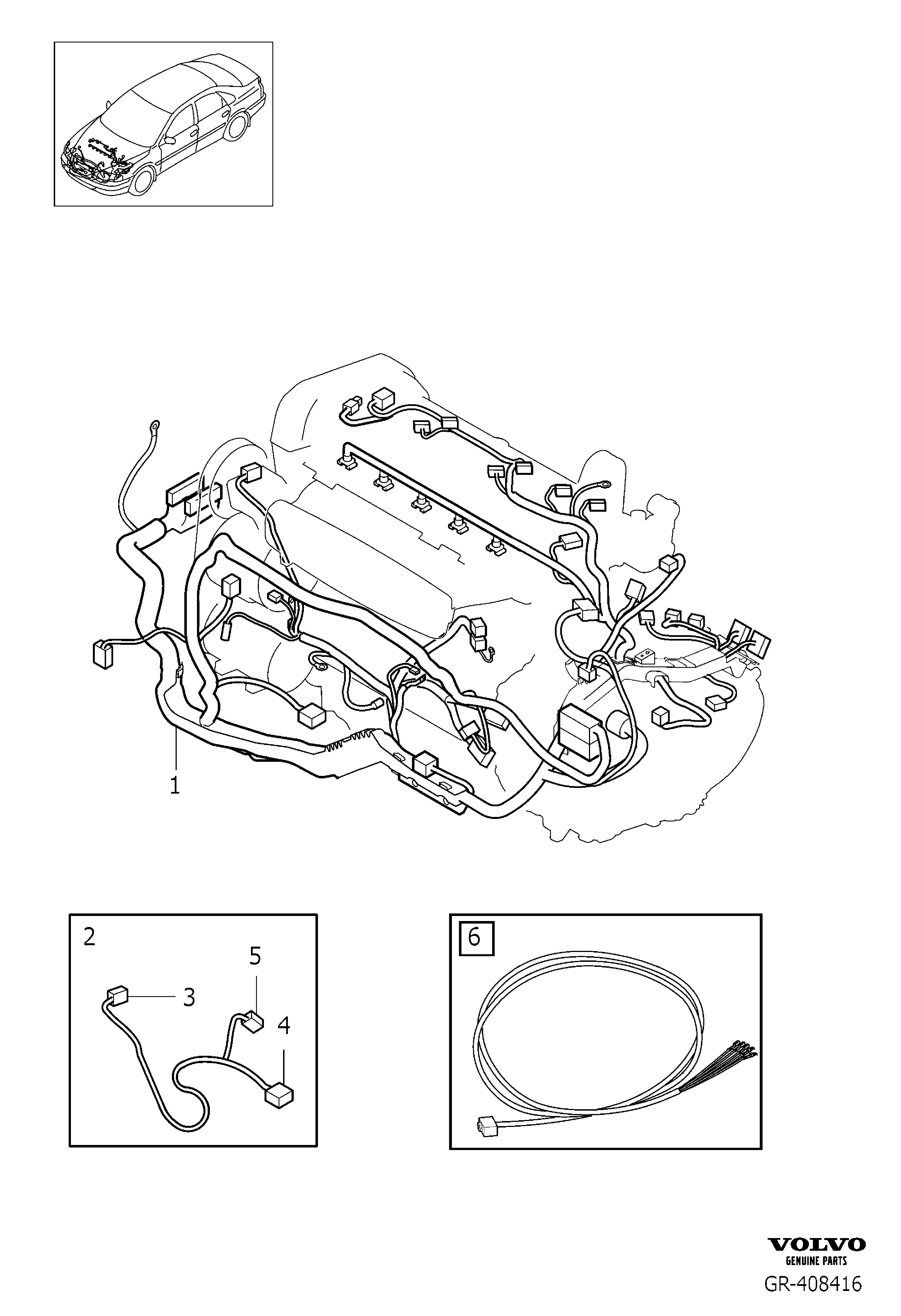 1

2

5

3

4

6

VOLVO
GENUINE PARTS

GR-408416