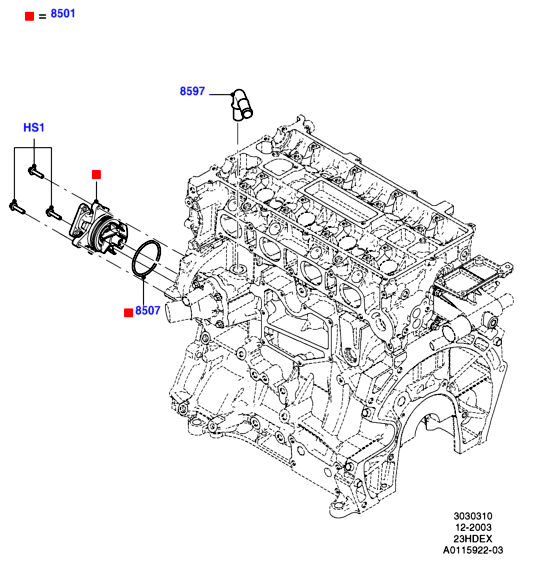 = 8501

8597

HS1

8507

3030310
12-2003
23HDEX
A0115922-03