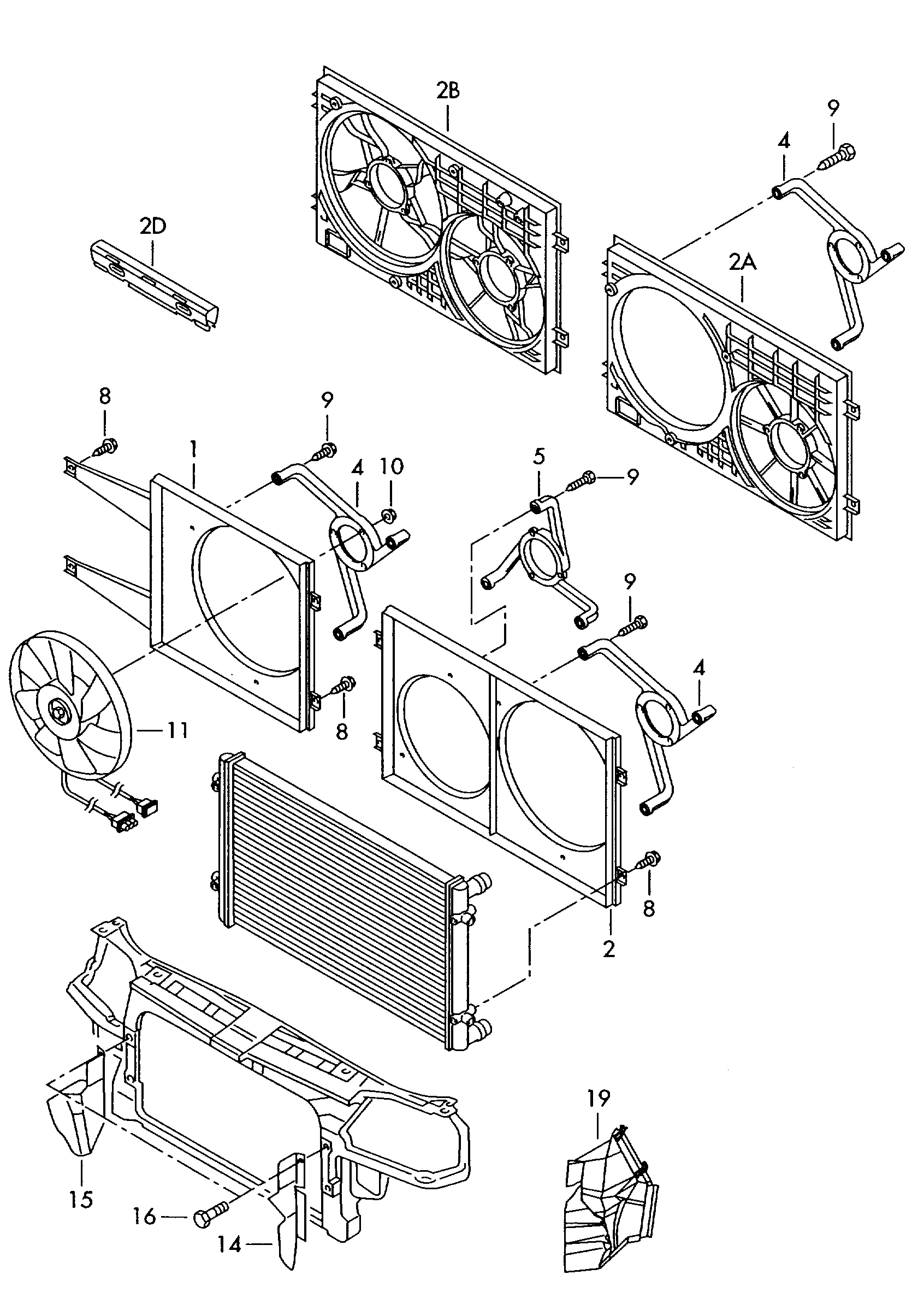 2B
9
4
2D
2A
8
9
1
4
10
5
9
9
4
11
8
8
2
19
15
16
14