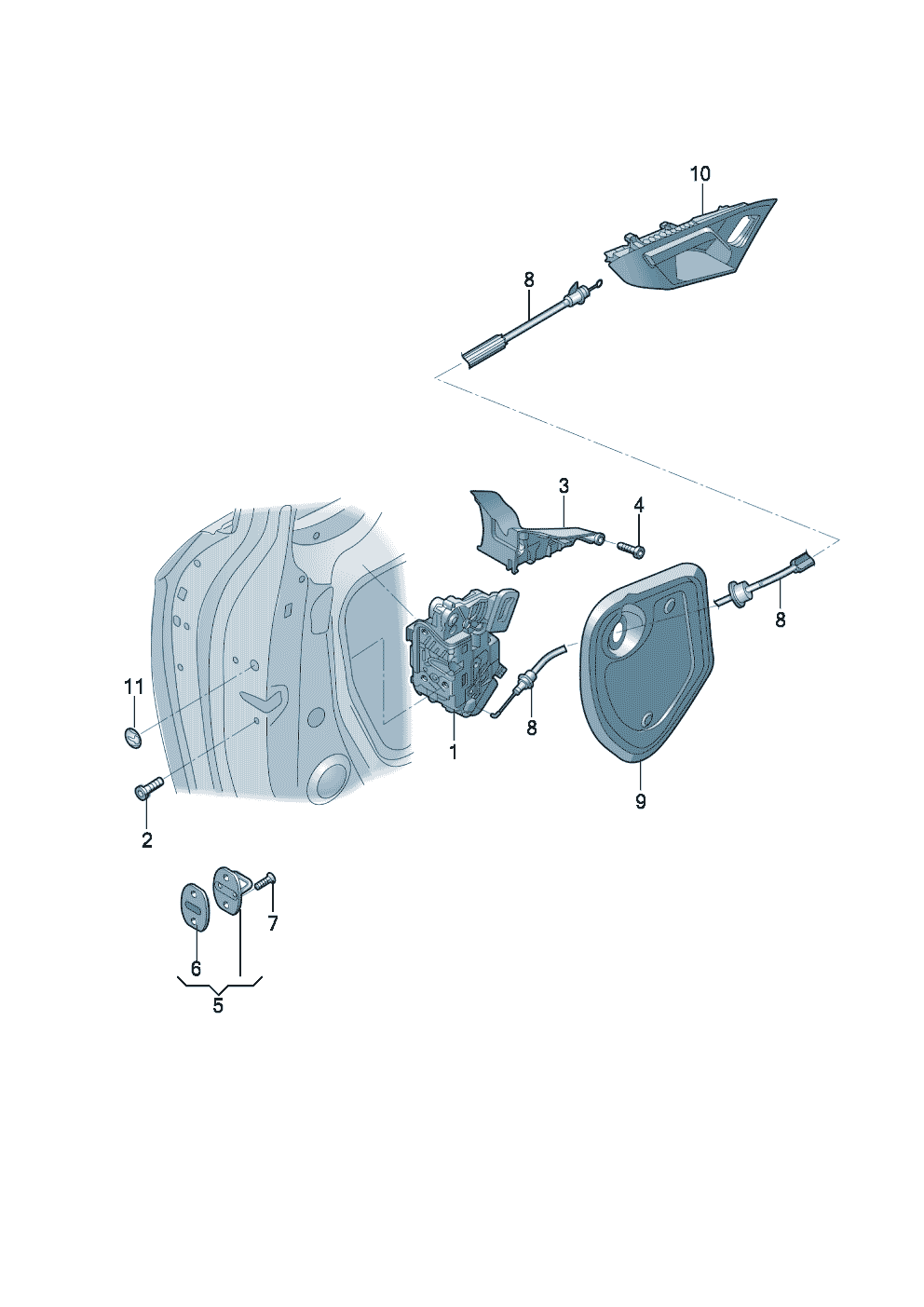 10
8
3
4
8
11
8
1
9
2
7
6
5