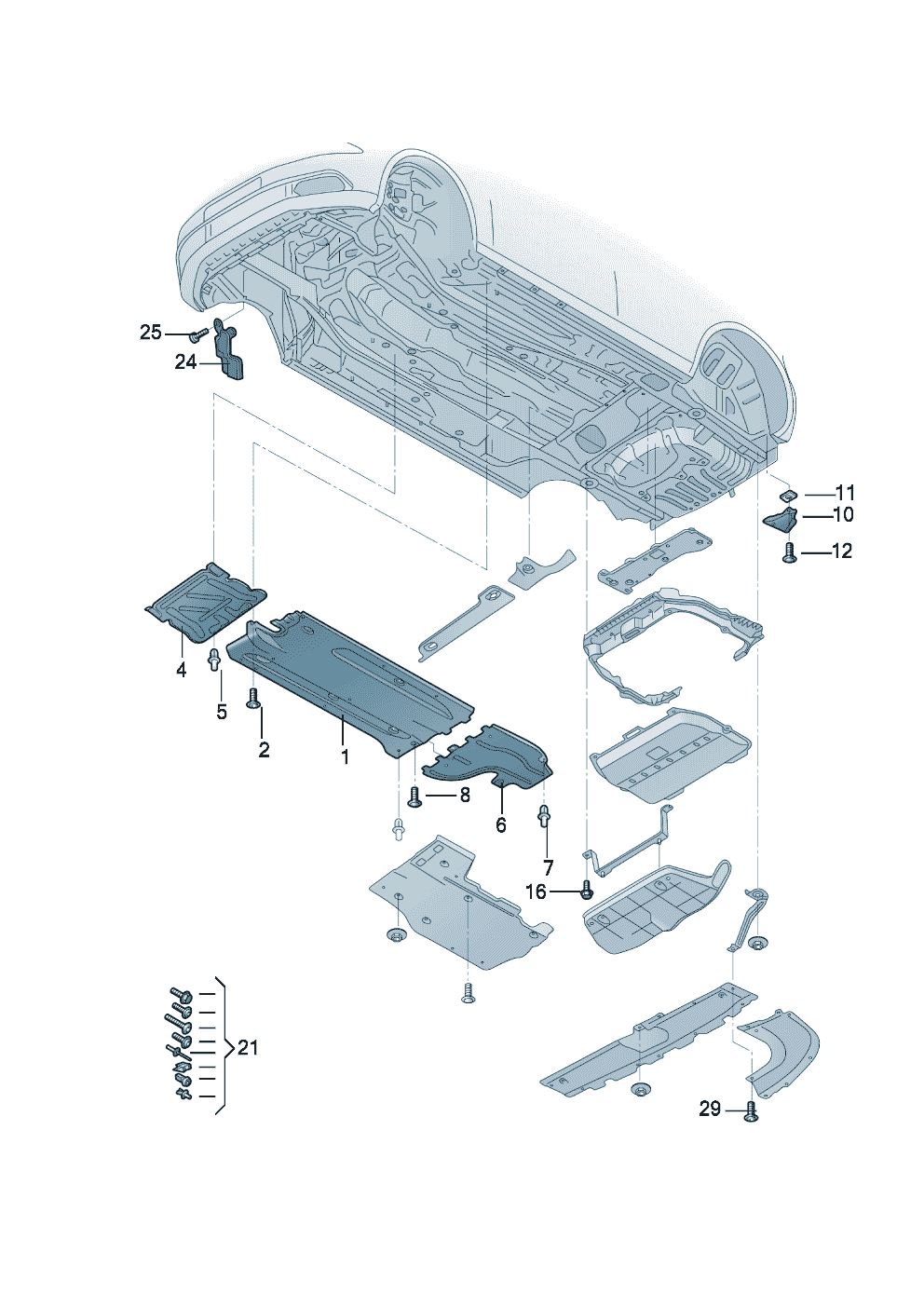 25
24
11
10
12
4
5
2
1
8
6
7
16
21
29