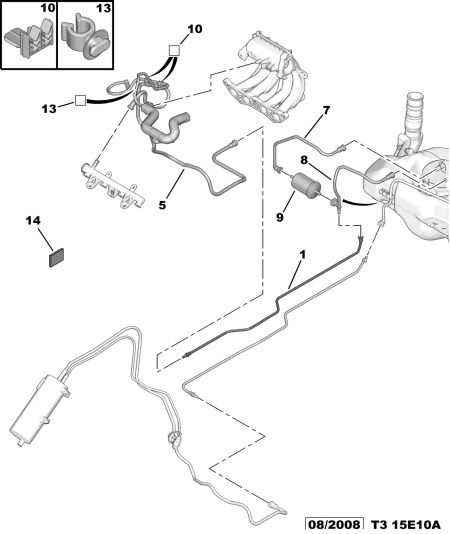 10
13
10
13
7
8
5
9
14
1
08/2008 T3 15E10A