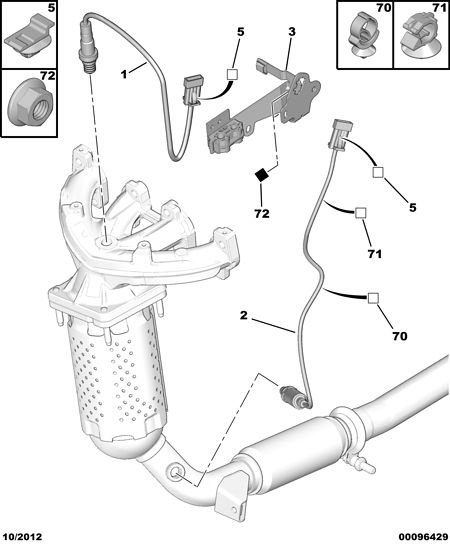 5
72
70
71
1
5
3
72
5
71
2
70
10/2012
00096429