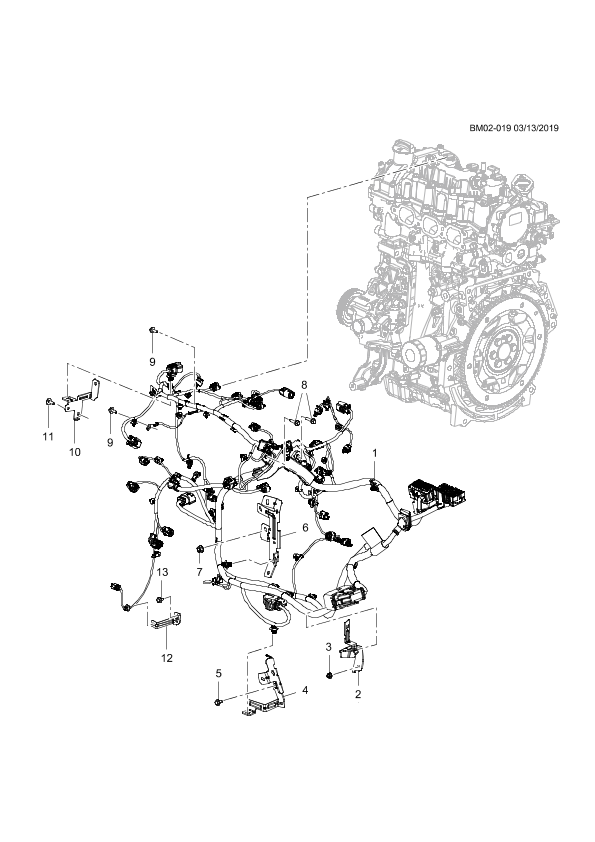 BM02-019 03/13/2019

9

8

11

10

9

1

6

7

13

12

3

2

5

4