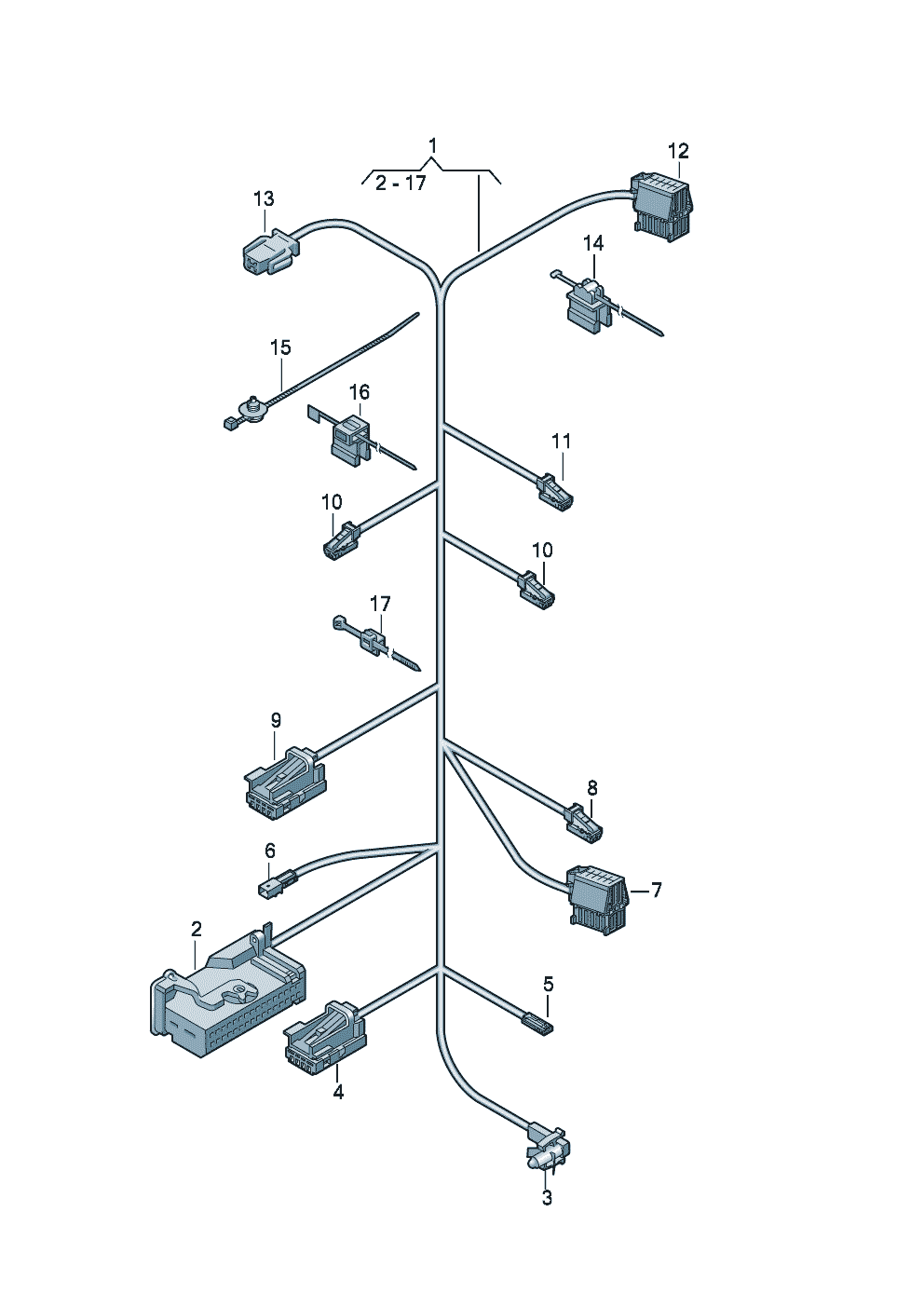 1
2 - 17
12
13
14
15
16
11
10
10
17
9
8
6
7
2
5
4
3