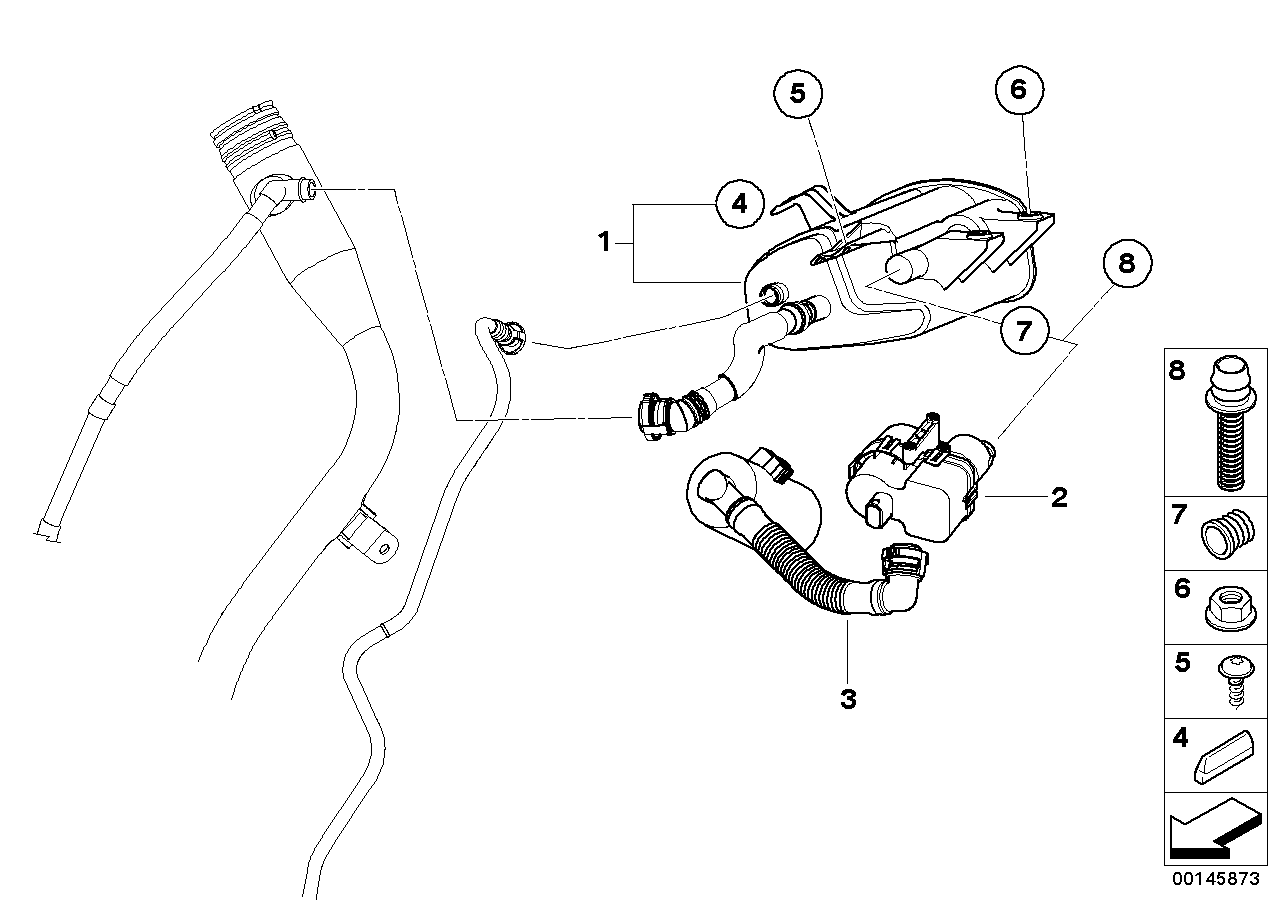 5
6
4
1
8
7
2
3
8
7
6
5
4
00145873