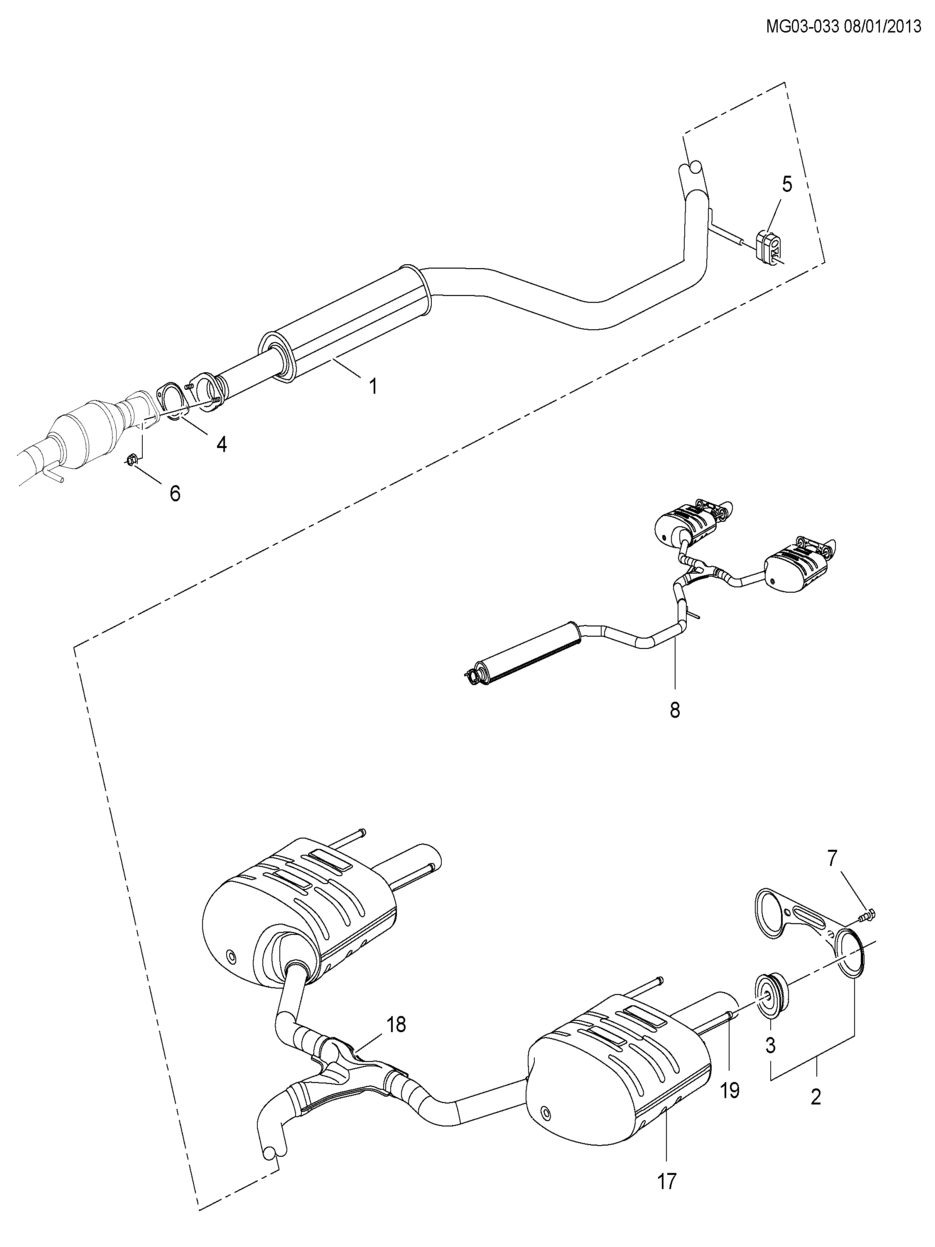 MG03-033 08/01/2013

5

1

4

6

8

7

18

3

19

2

17