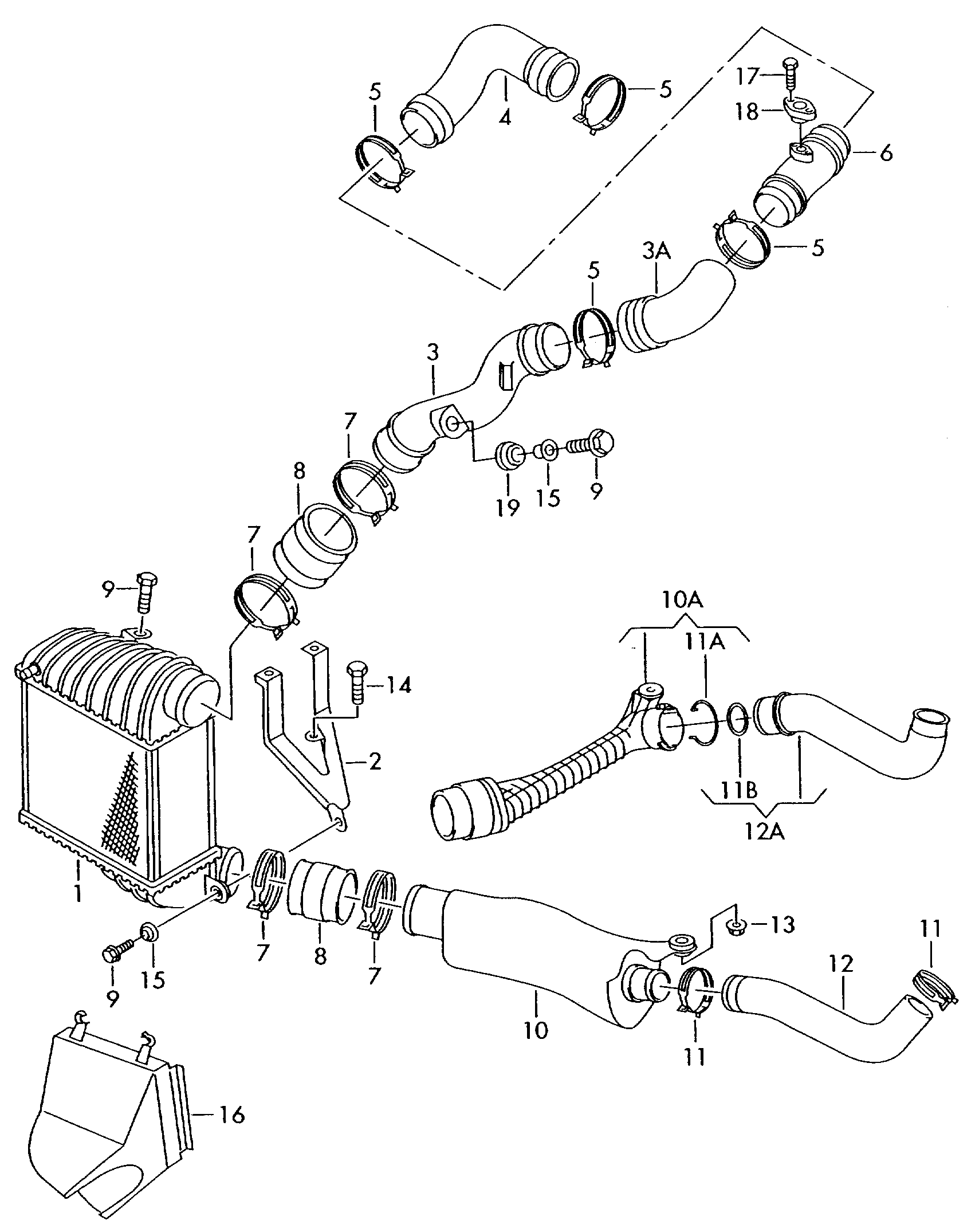 5
4
5
17
18
6
5
3A
5
3
7
8
19
15
9
7
9
10A
11A
14
2
11B
12A
1
7
8
7
13
11
12
9
15
10
11
16