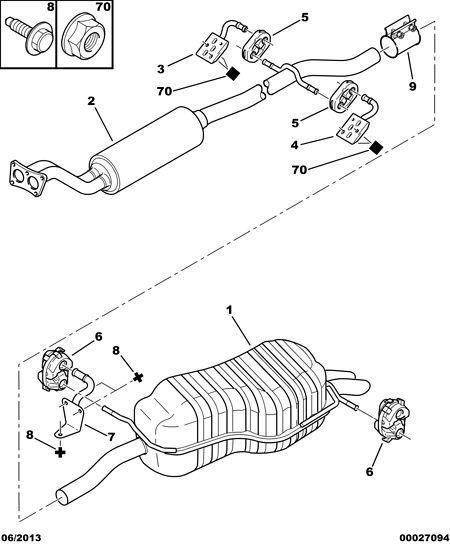 8
70
5
3
70
9
2
5
4
70
1
6
8
7
8
6
06/2013
00027094