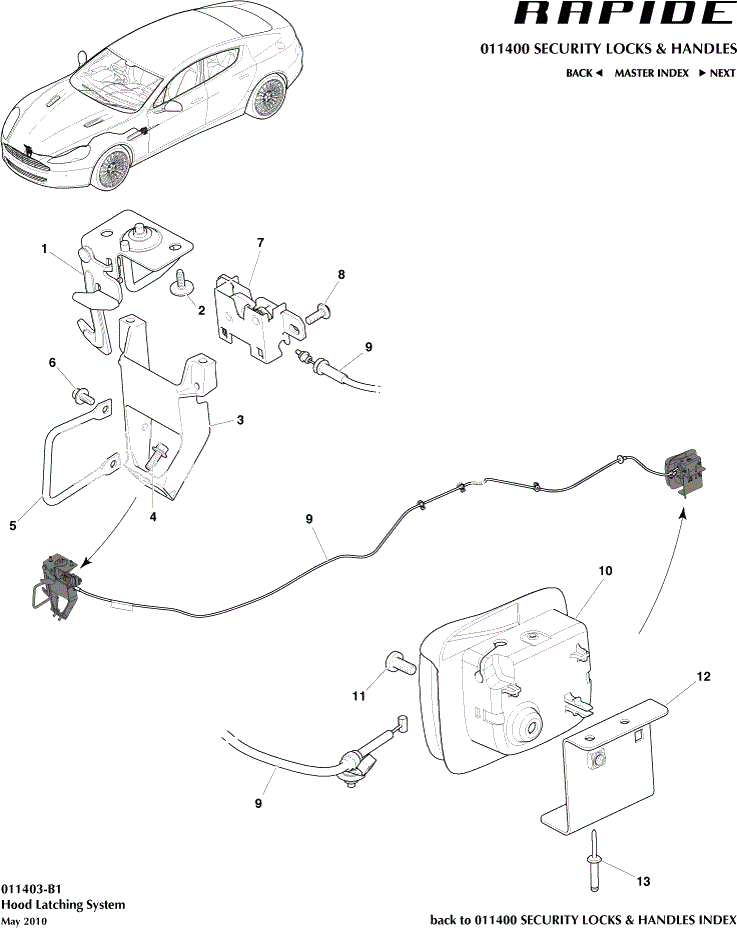 RAPIDE

011400 SECURITY LOCKS & HANDLES

BACK ◄ MASTER INDEX ► NEXT

1
2
7
8
9
6
3
5
4
9
10
11
12
9
13

011403-B1
Hood Latching System
May 2010

back to 011400 SECURITY LOCKS & HANDLES INDEX