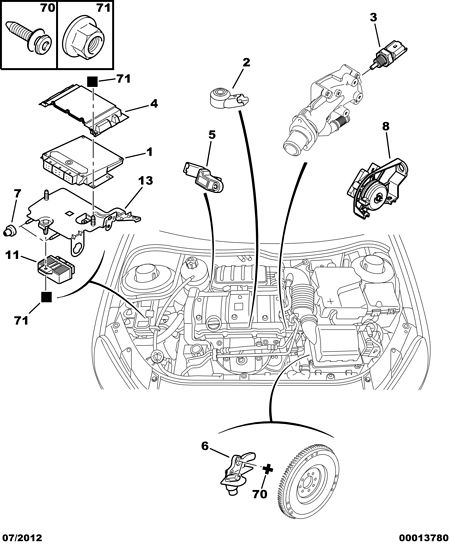 70
71
71
4
1
13
7
11
71
2
5
3
8
6
70
07/2012
00013780