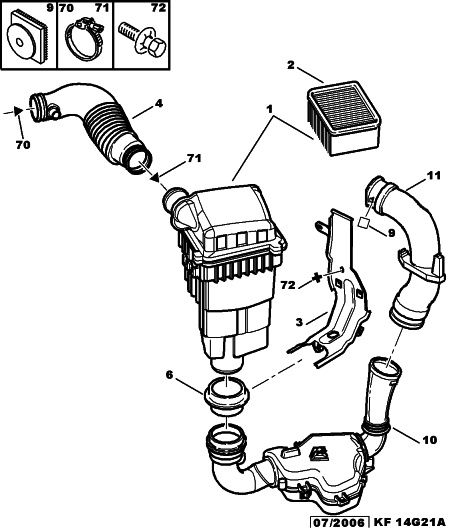 9
70
71
72
2
4
1
70
71
11
9
72
3
6
10
07/2006
KF 14G21A