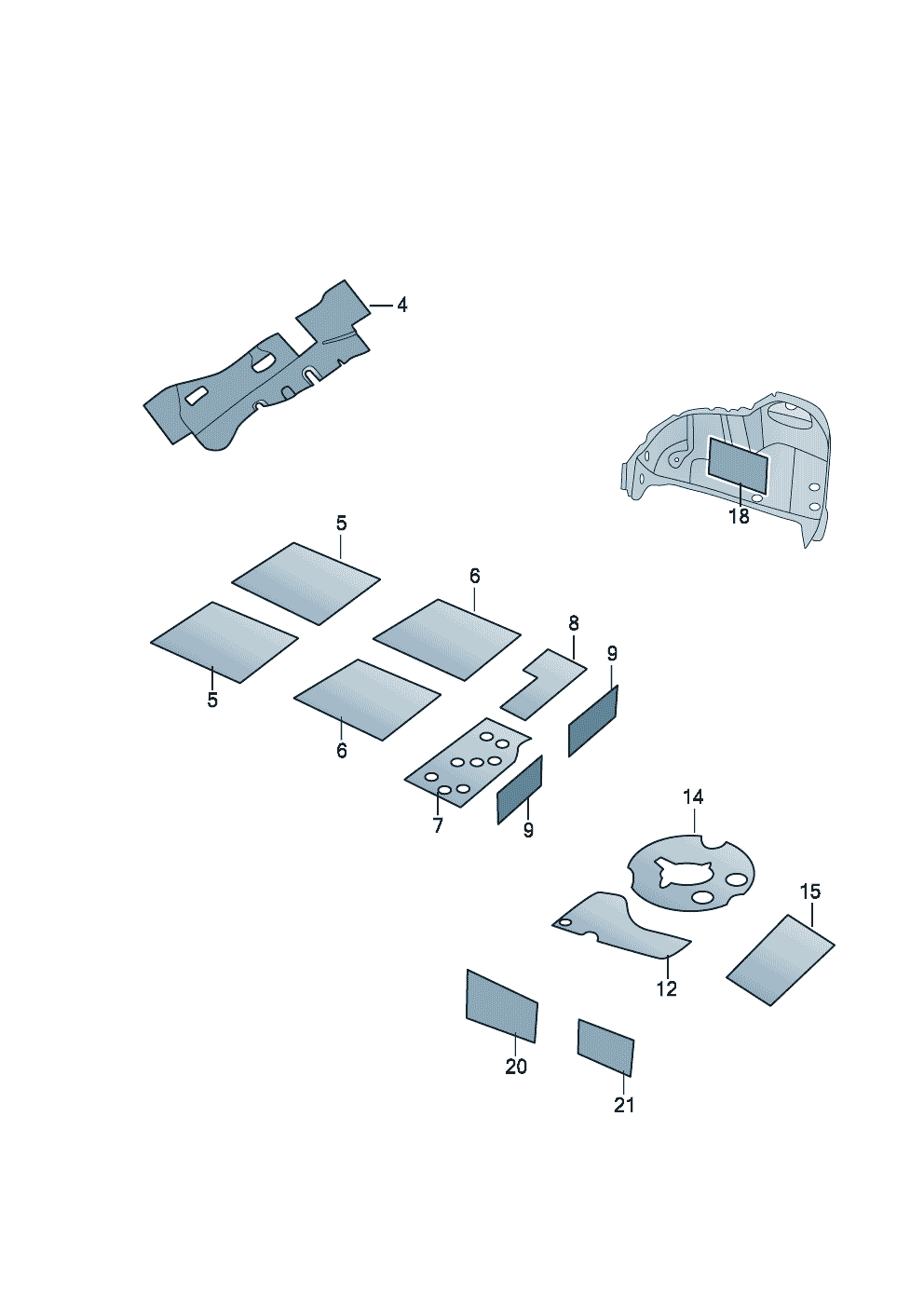 4

18

5

6

8

9

5

6

7

9

14

15

12

20

21