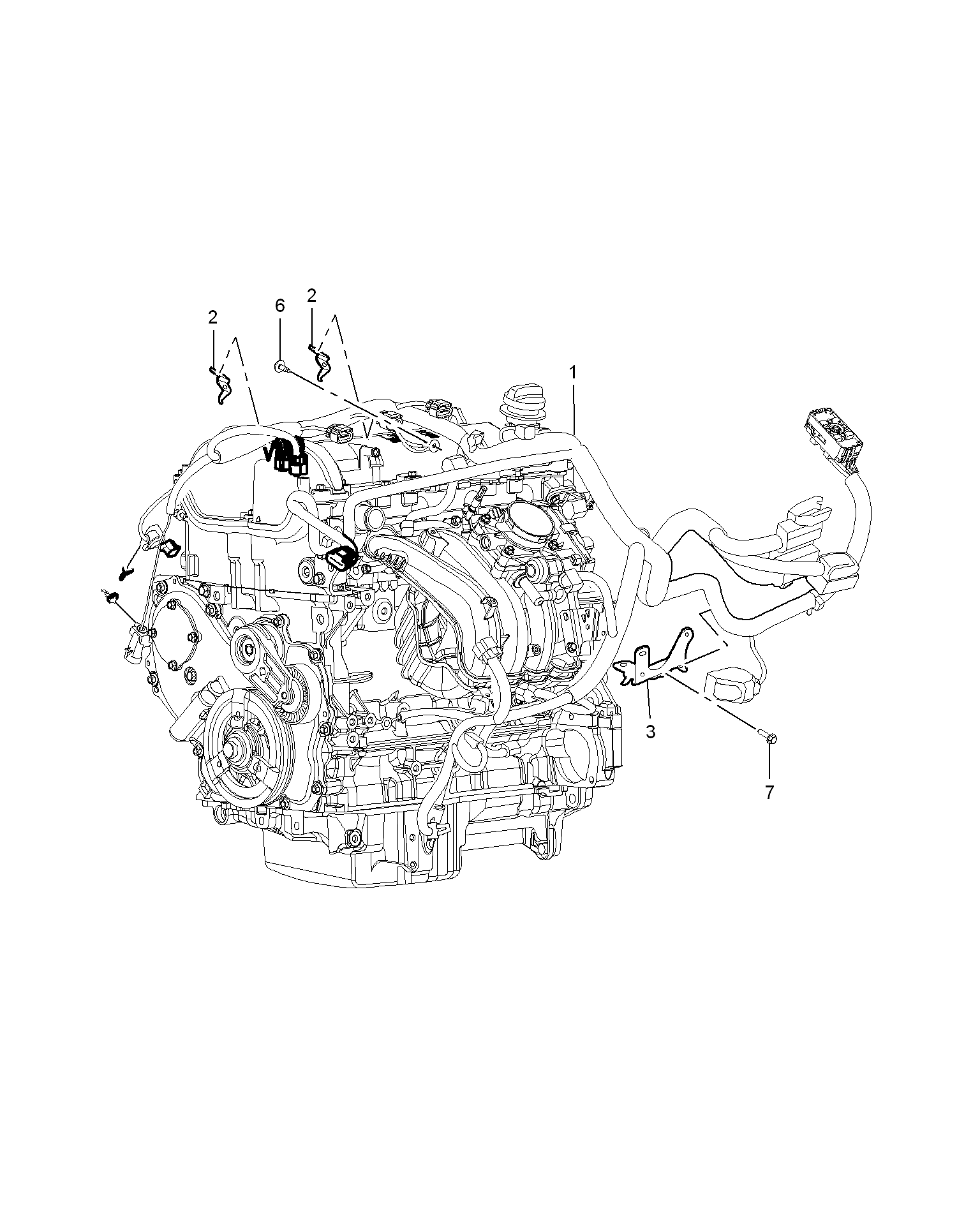 2
6
2
1
3
7