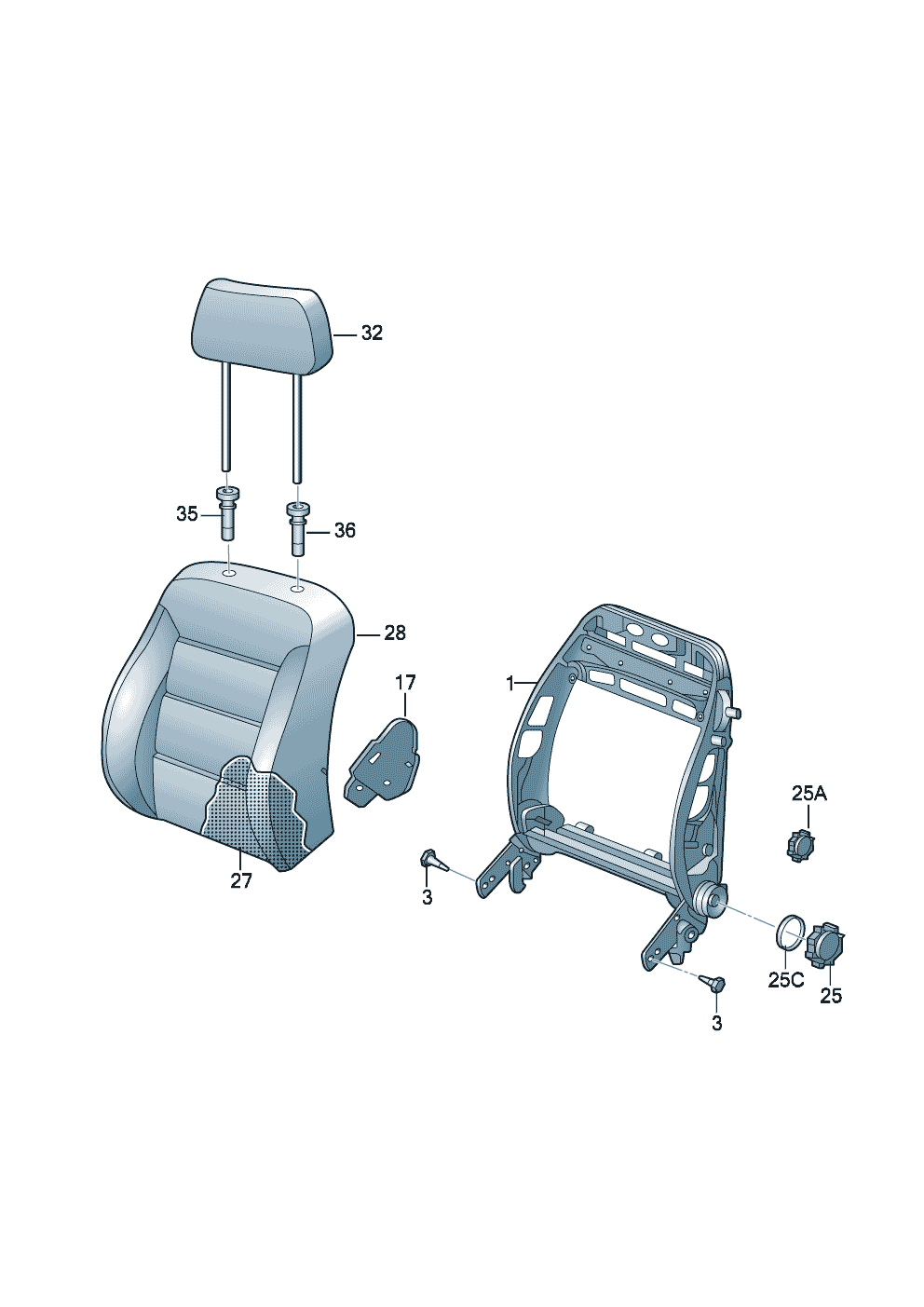 32
35
36
28
17
1
25A
27
3
25C
25
3